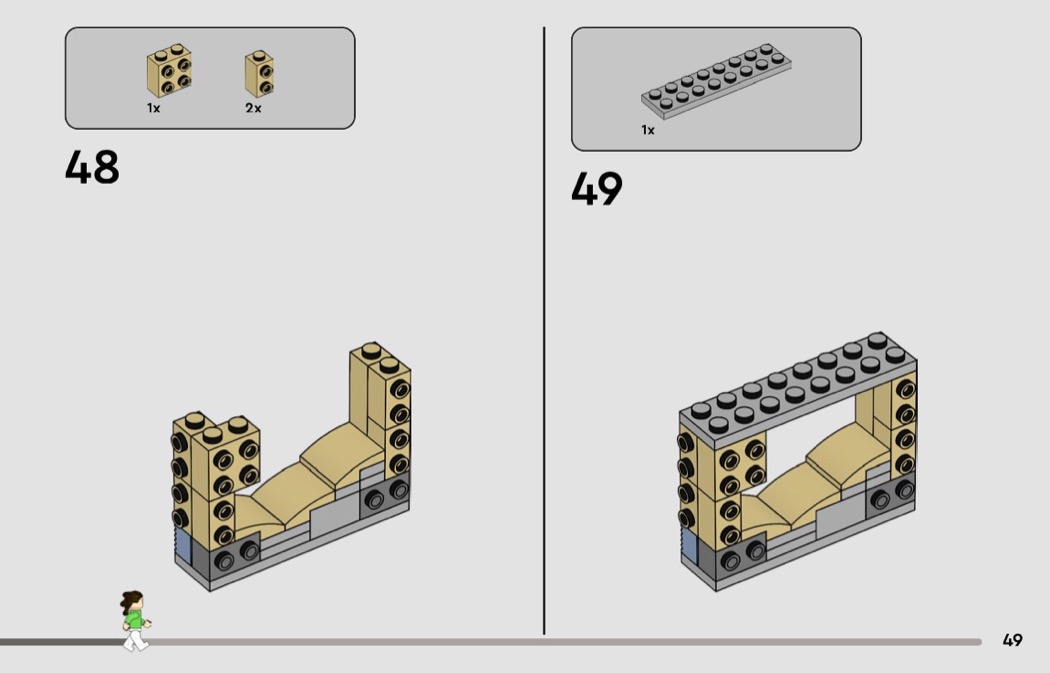 1x 2x

48

1x

49

49