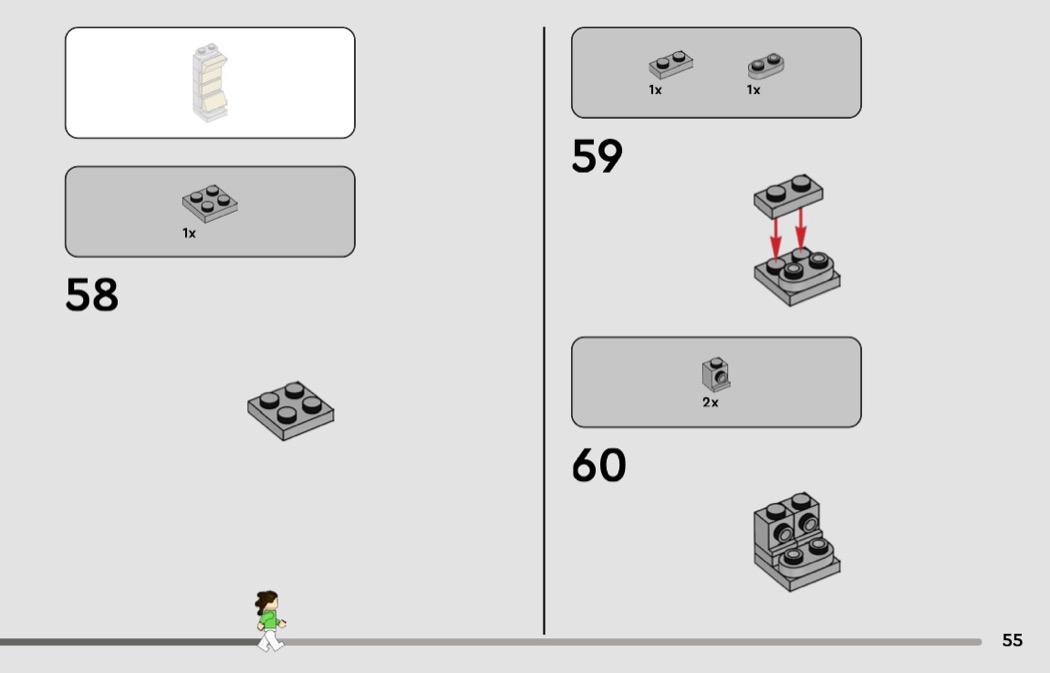 1x

58

1x 1x

59

2x

60

55