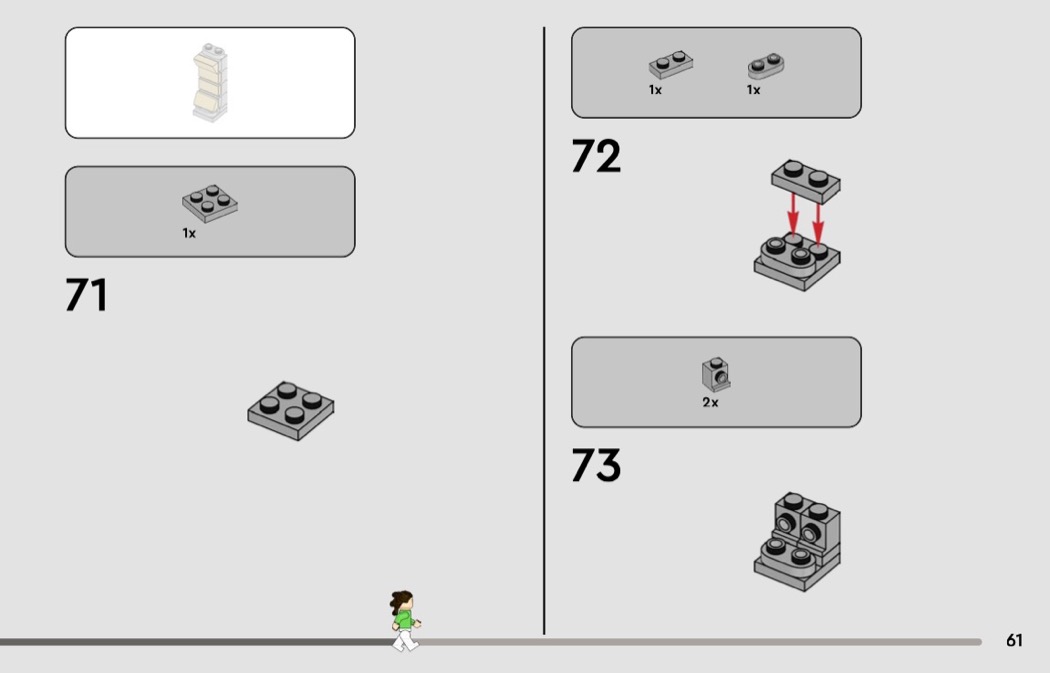 1x

71

1x

1x

72

2x

73

61