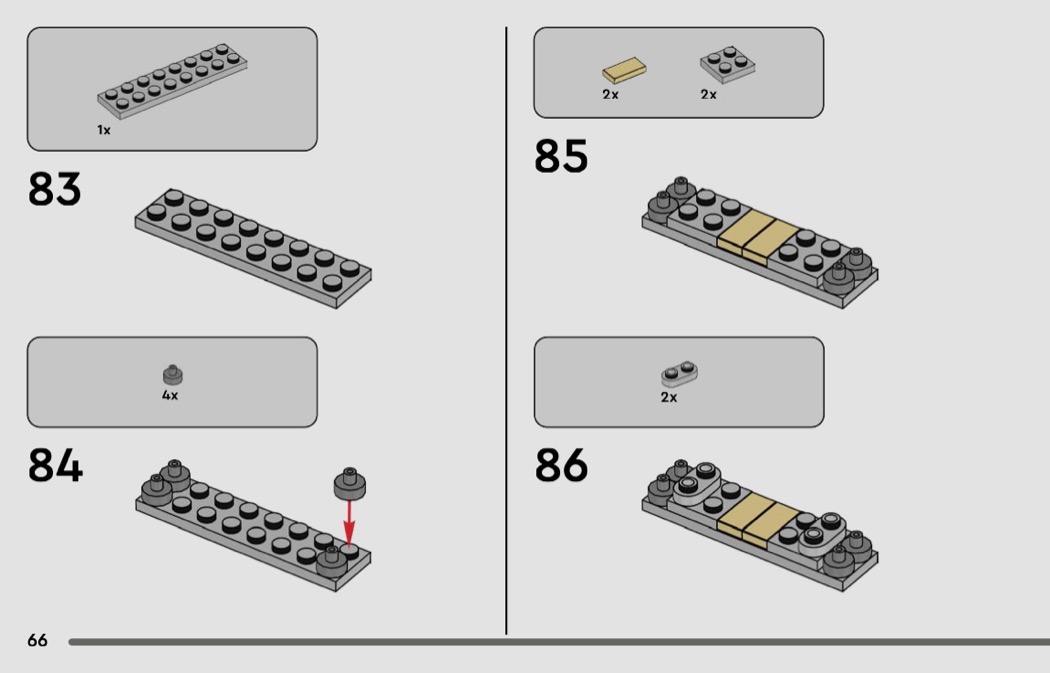 1x

83

4x

84

2x 2x

85

2x

86

66