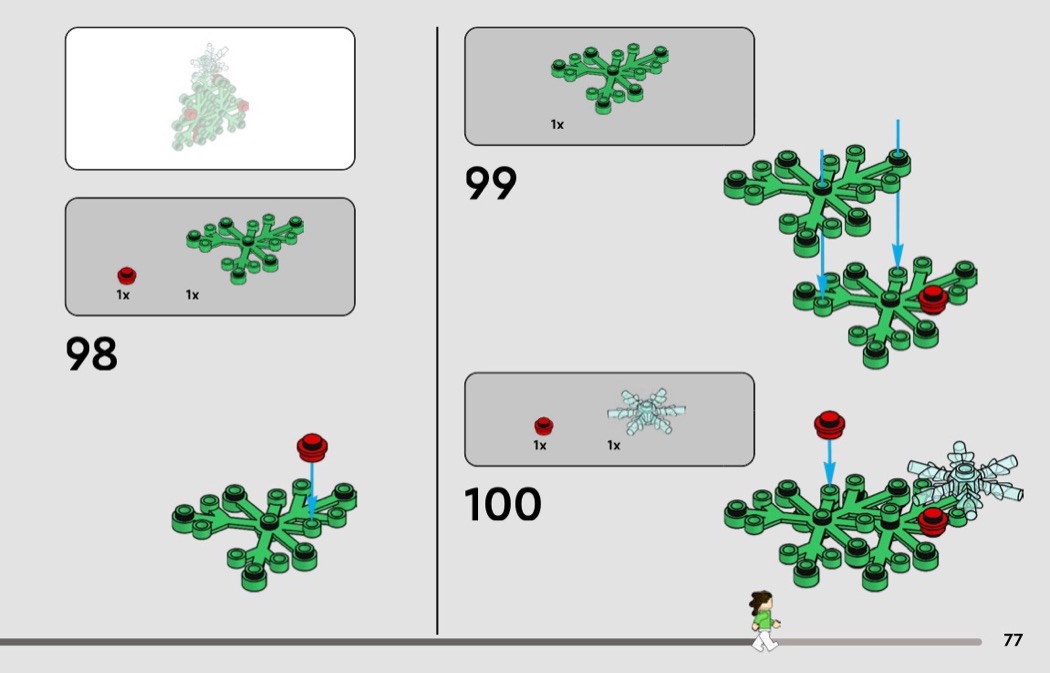 1x 1x

98

1x

99

1x 1x

100

77