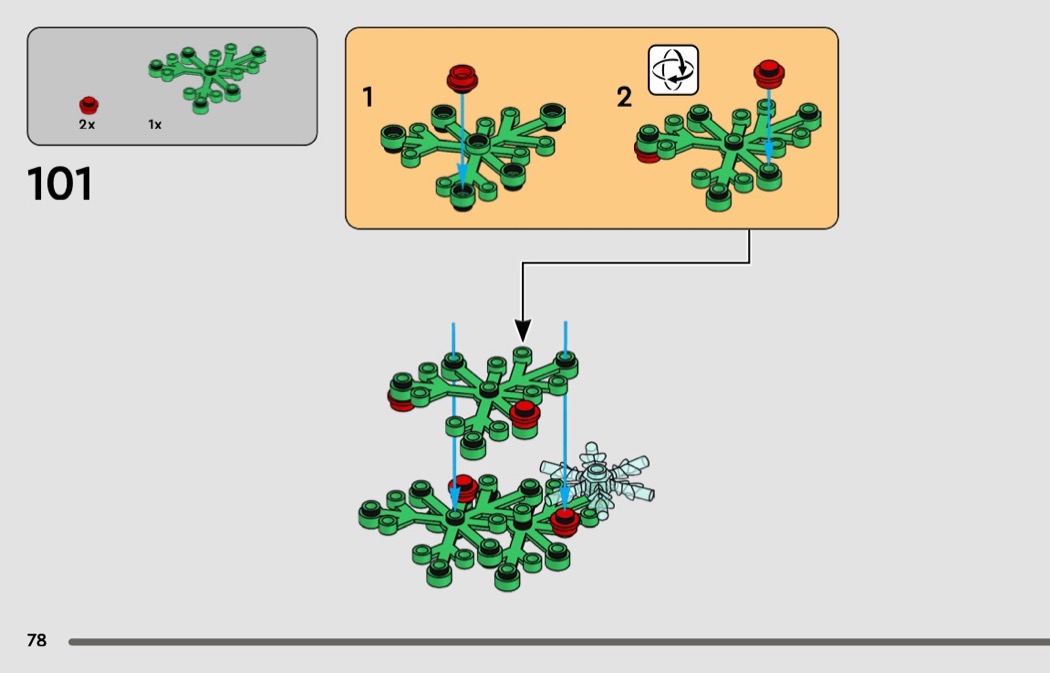 2x 1x

101

1

2

78