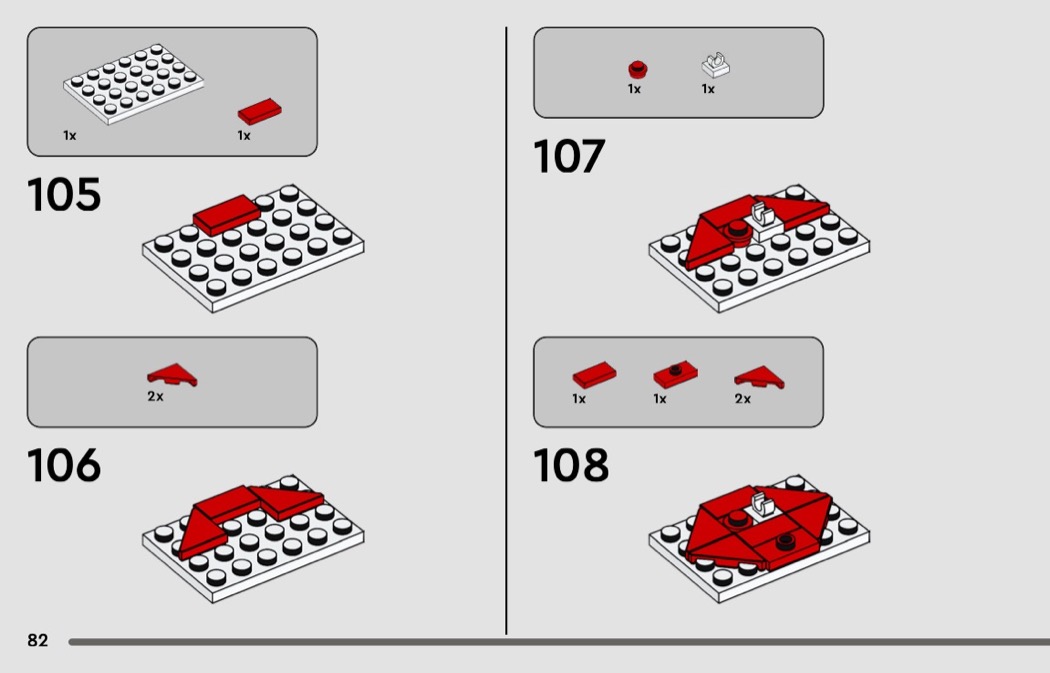 1x 1x

105

2x

106

1x 1x

107

1x 1x 2x

108

82