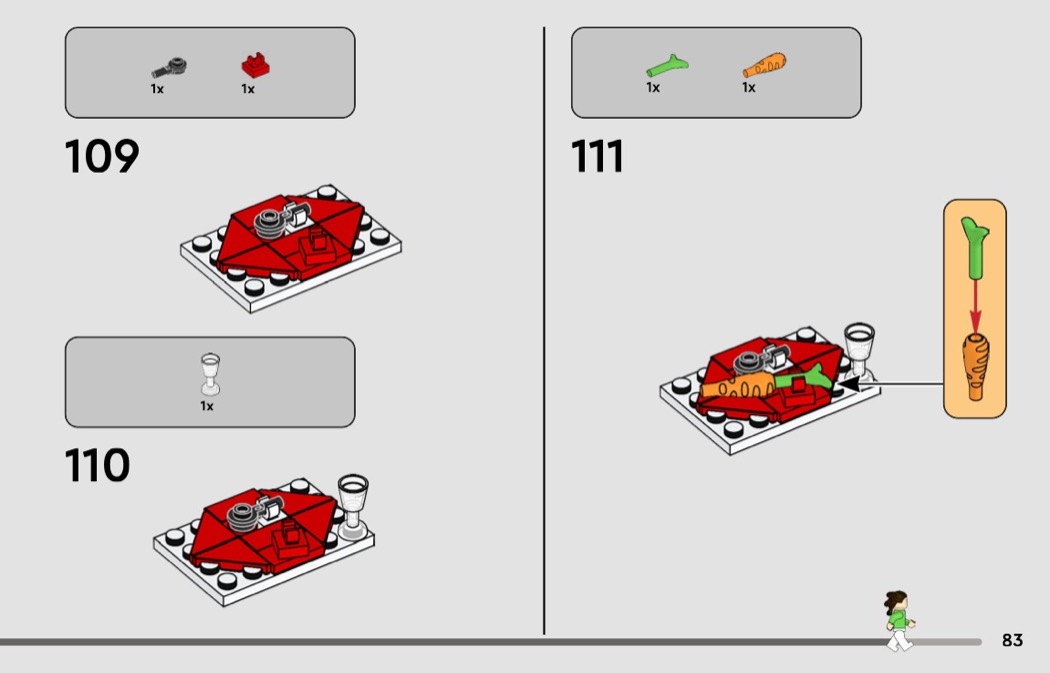 1x 1x

109

1x

110

1x 1x

111

83