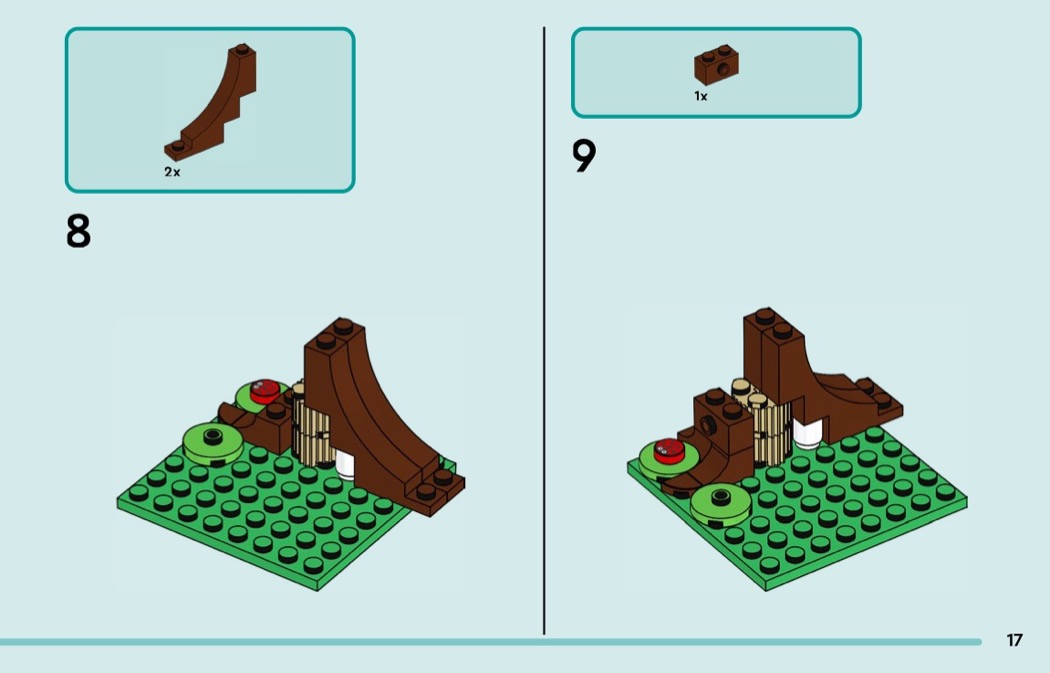 2x

8

1x

9

17