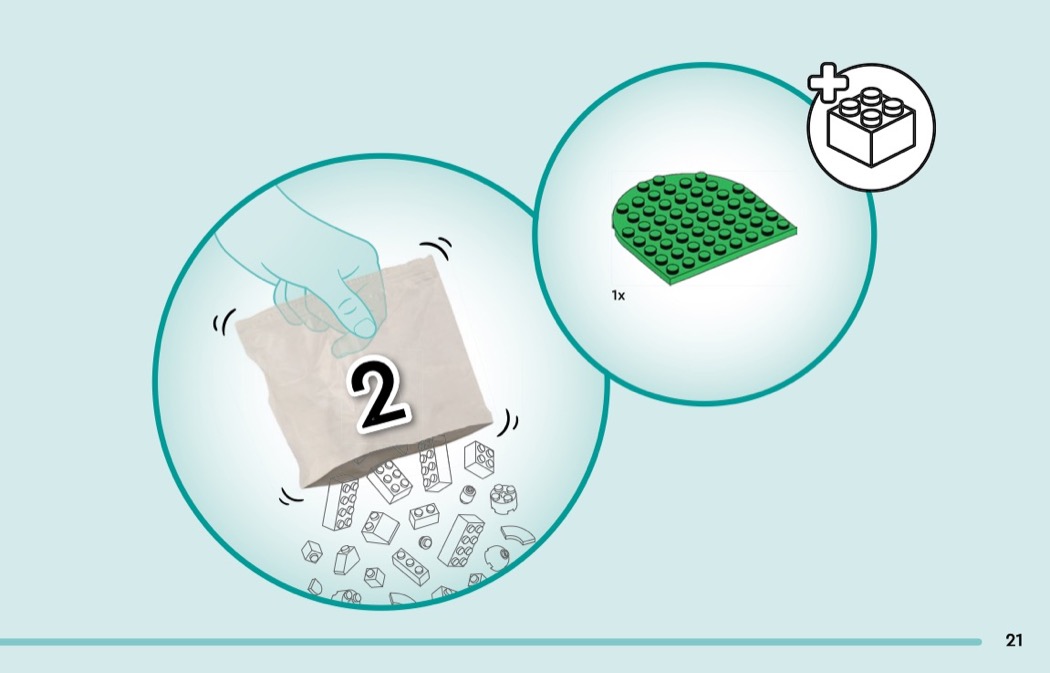 2

1x

21