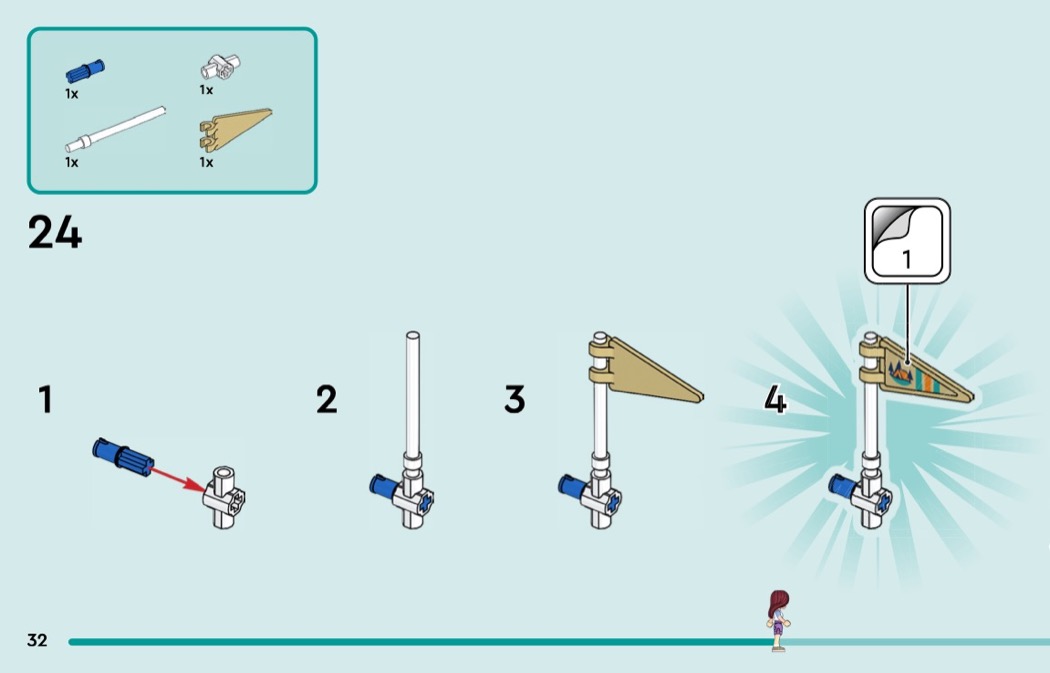 1x
1x
1x
1x

24

1

1

2

3

4

32