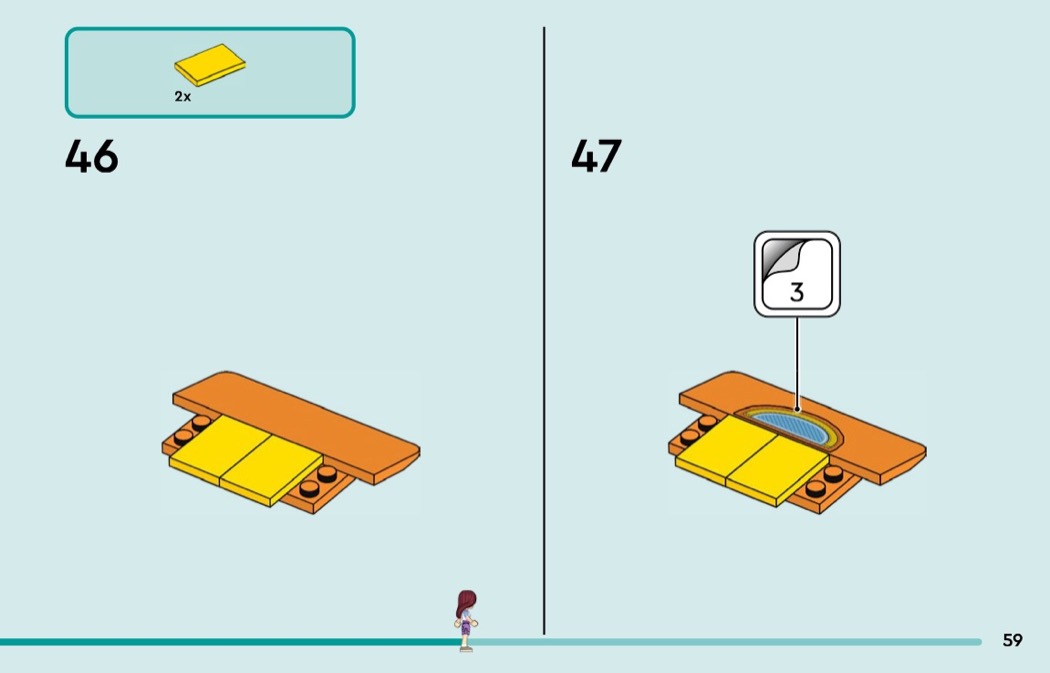 2x

46

47

3

59