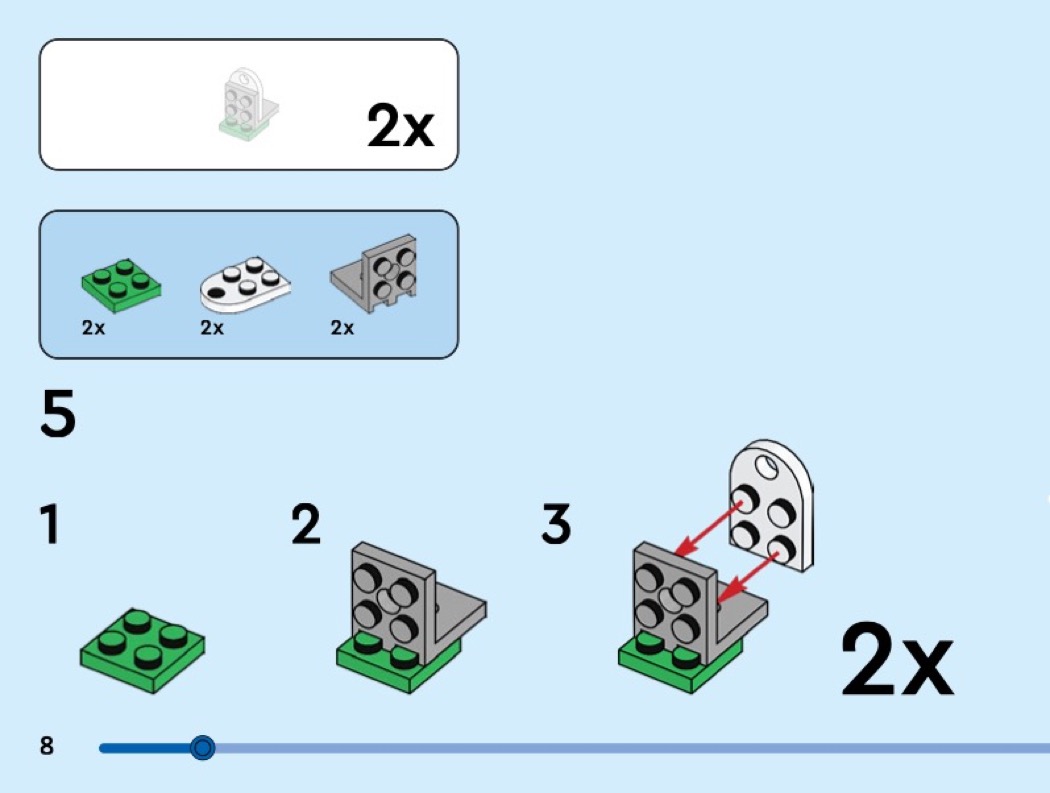 2x

2x
2x
2x

5

1

2

3

2x

8