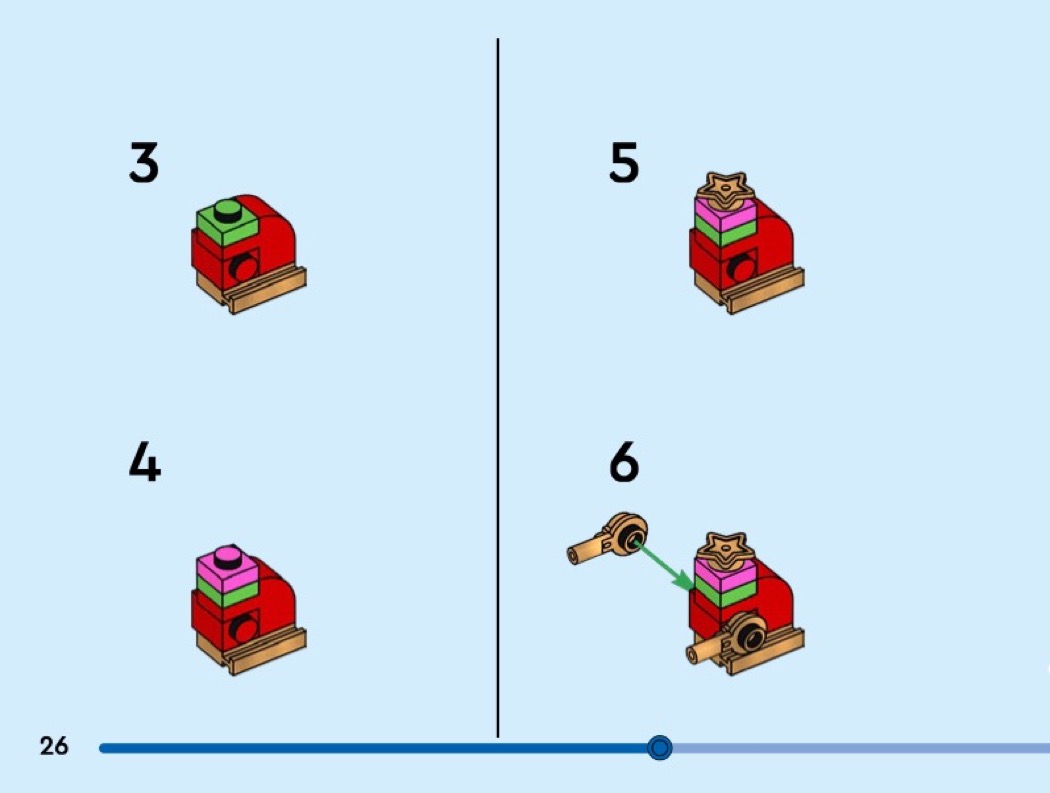 3

4

5

6

26