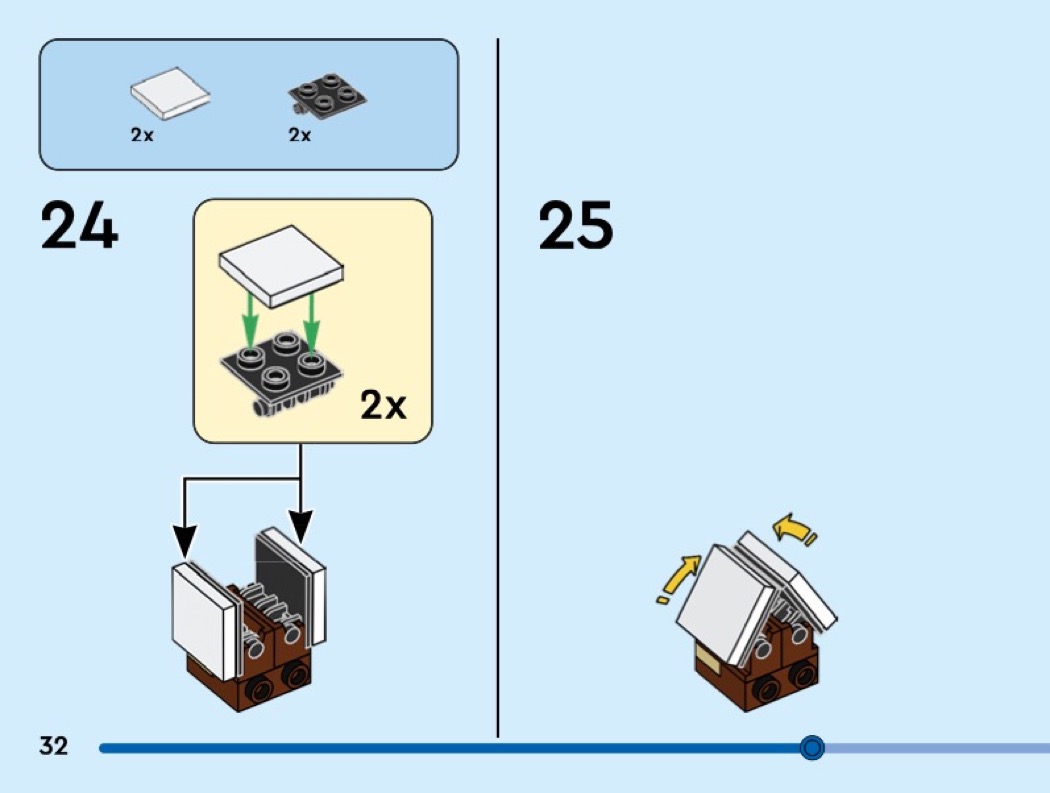 2x
2x

24

2x

25

32