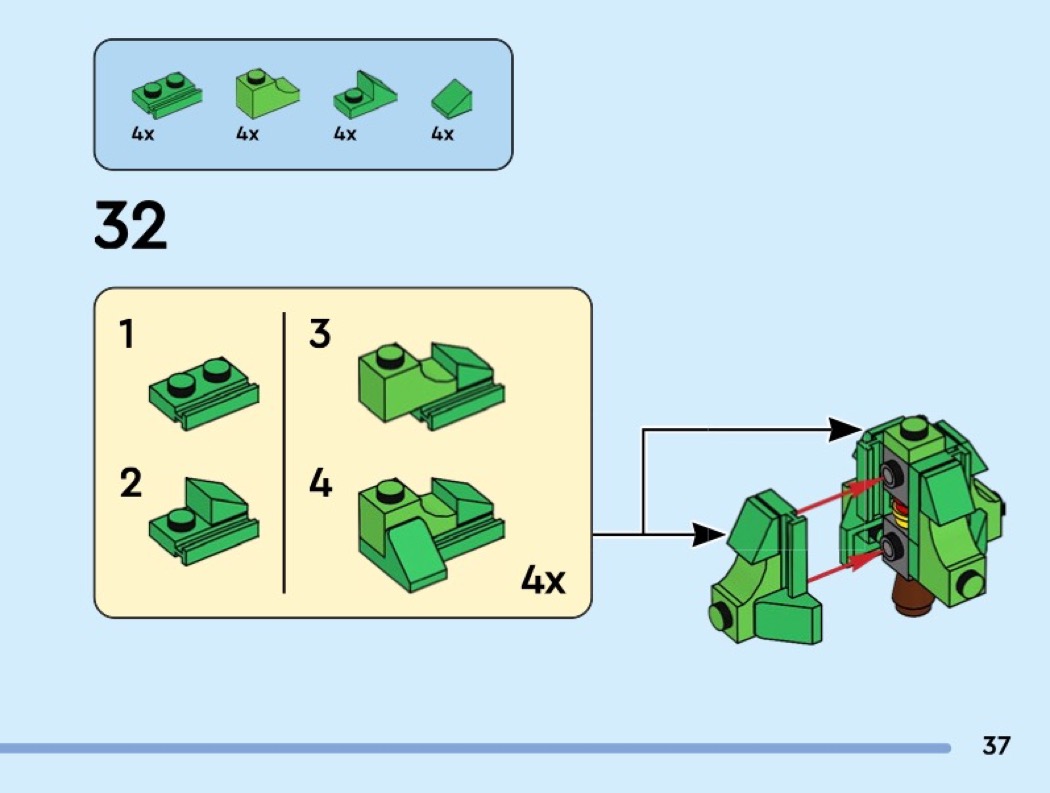 4x 4x 4x 4x

32

1

2

3

4

4x

37