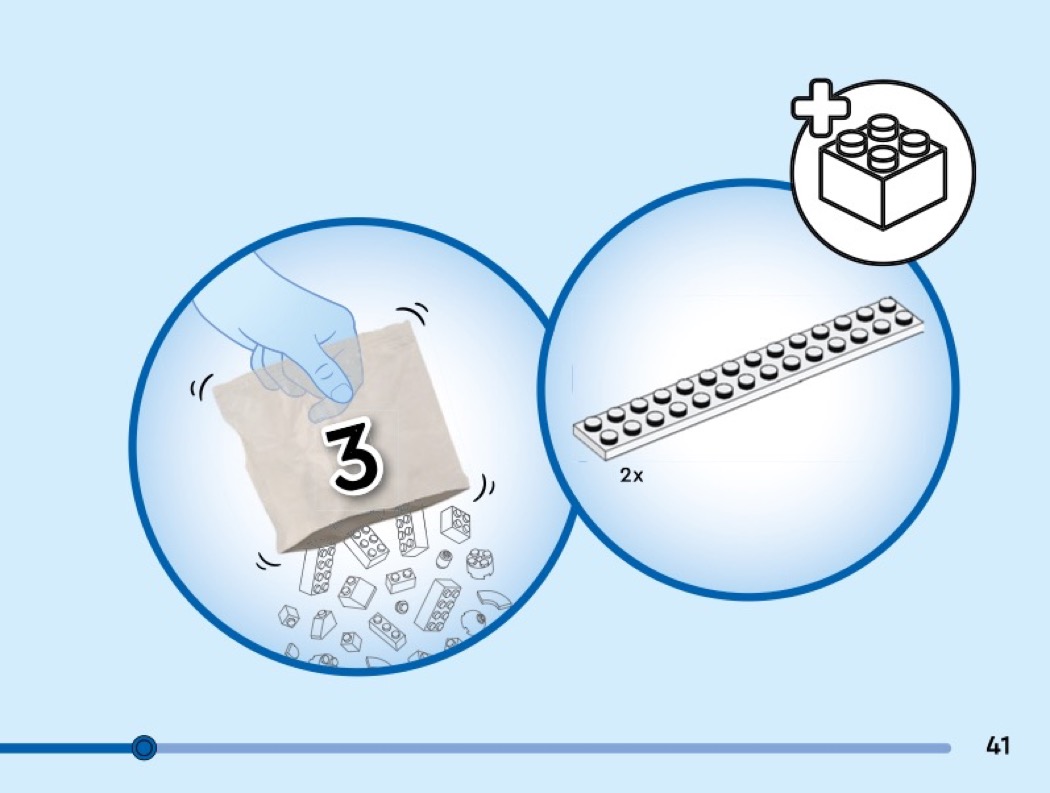 3

2x

41