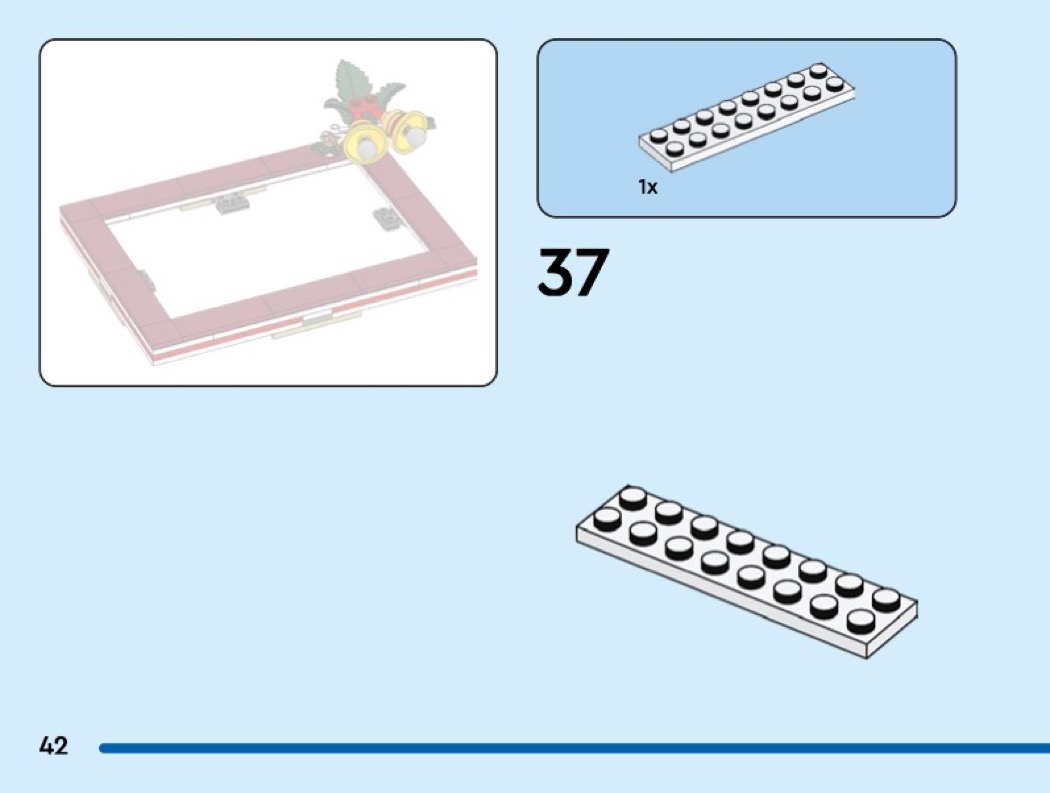 1x

37

42