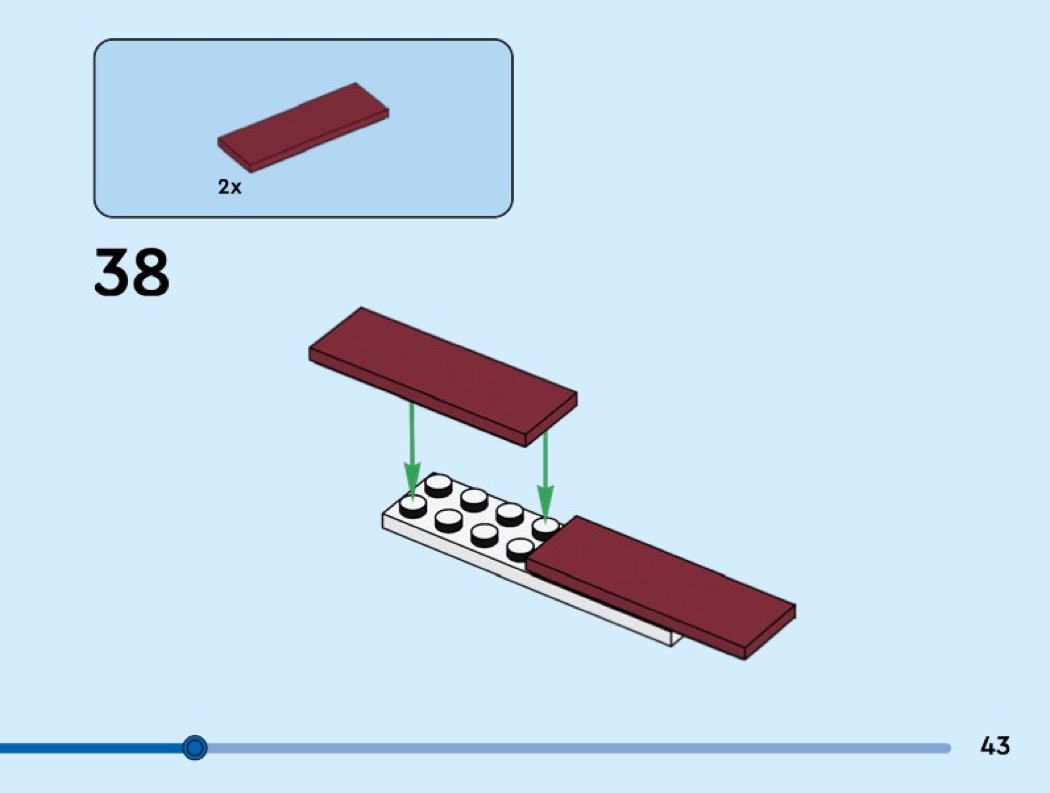 2x

38

43