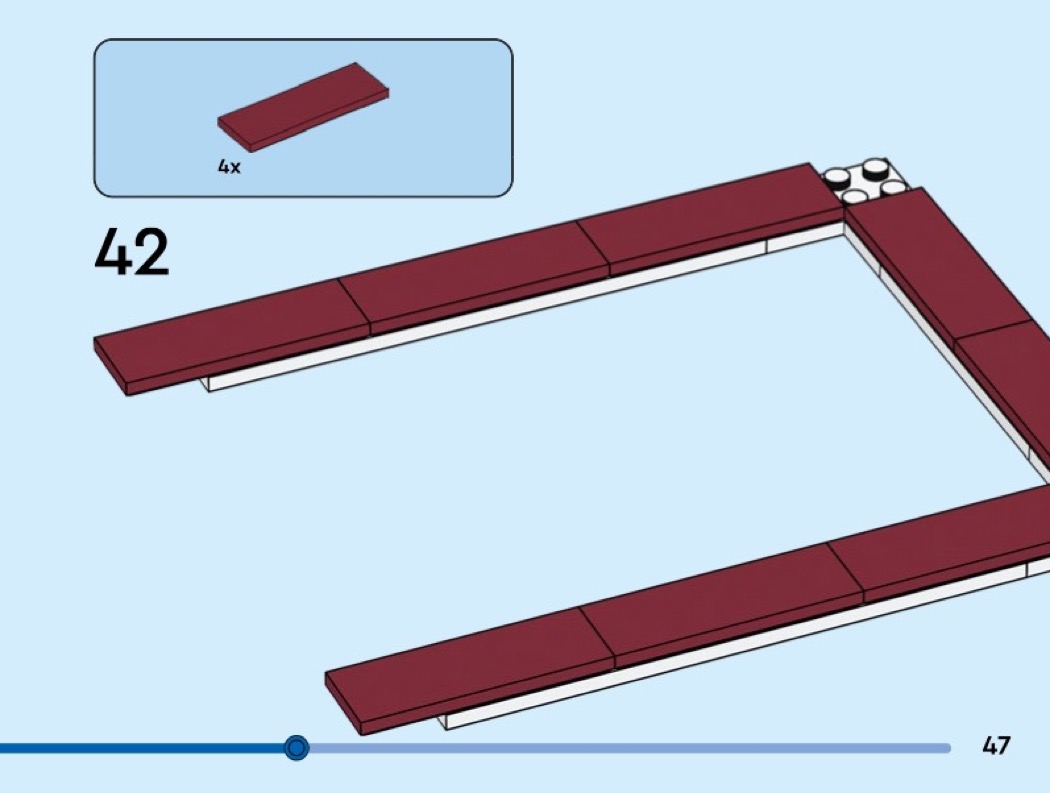 4x

42

47