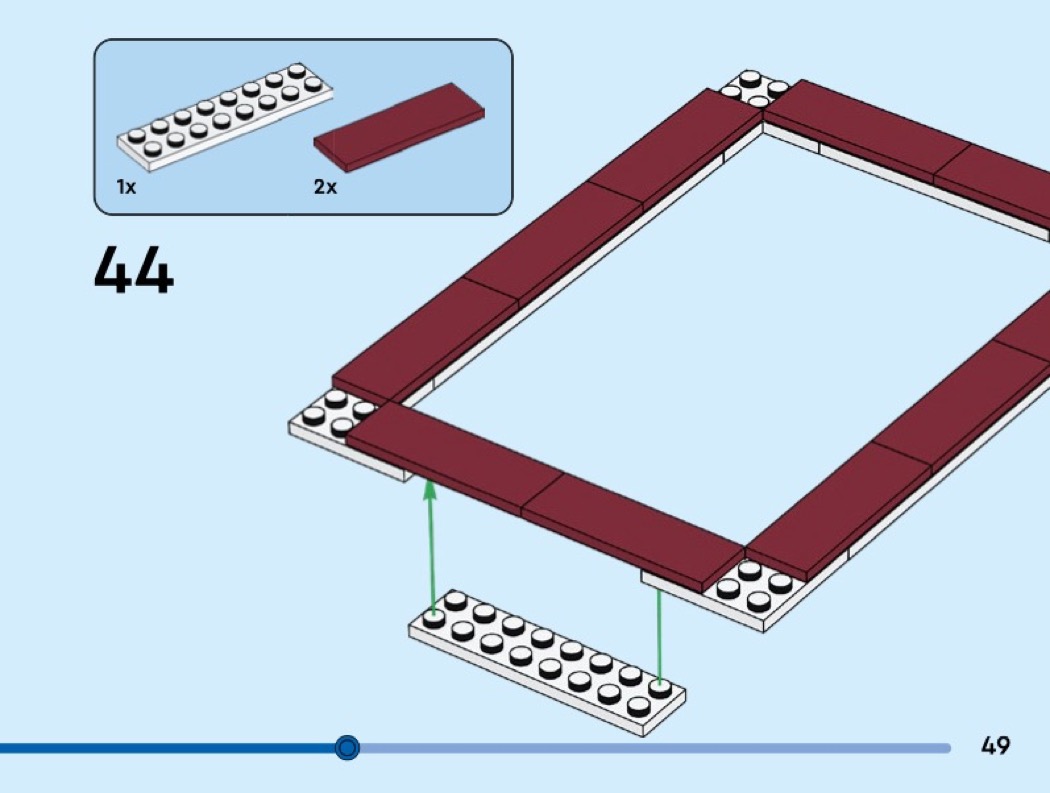 1x

2x

44

49