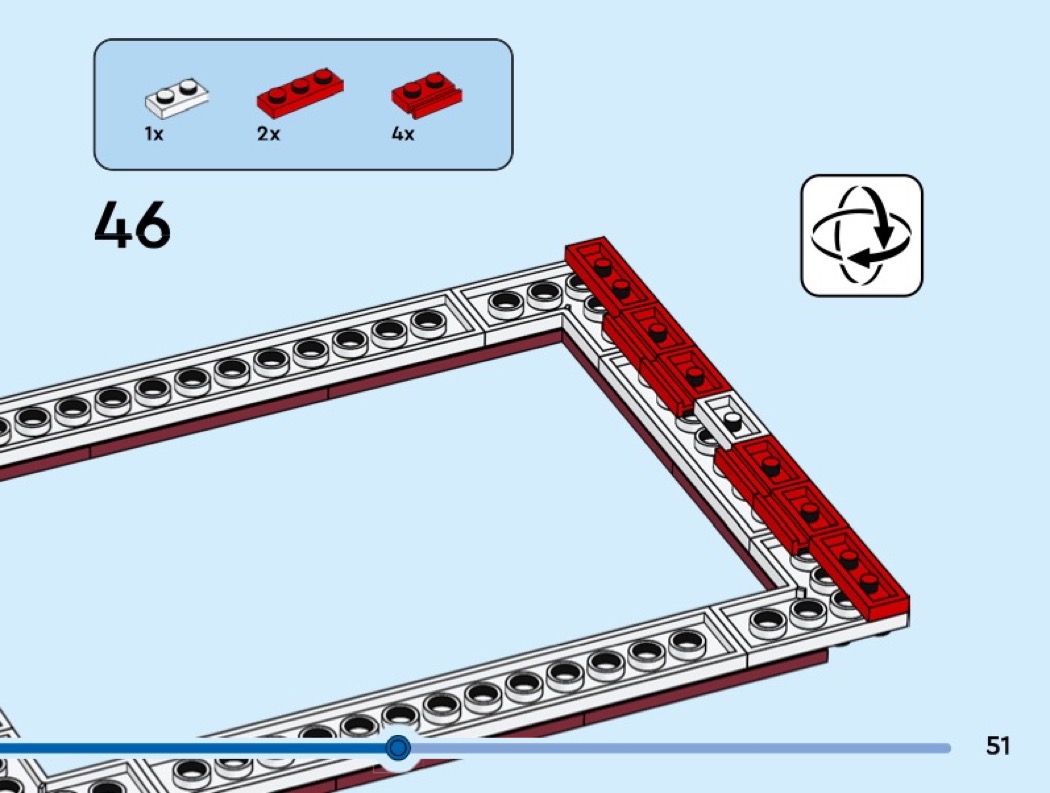 1x 2x 4x

46

51