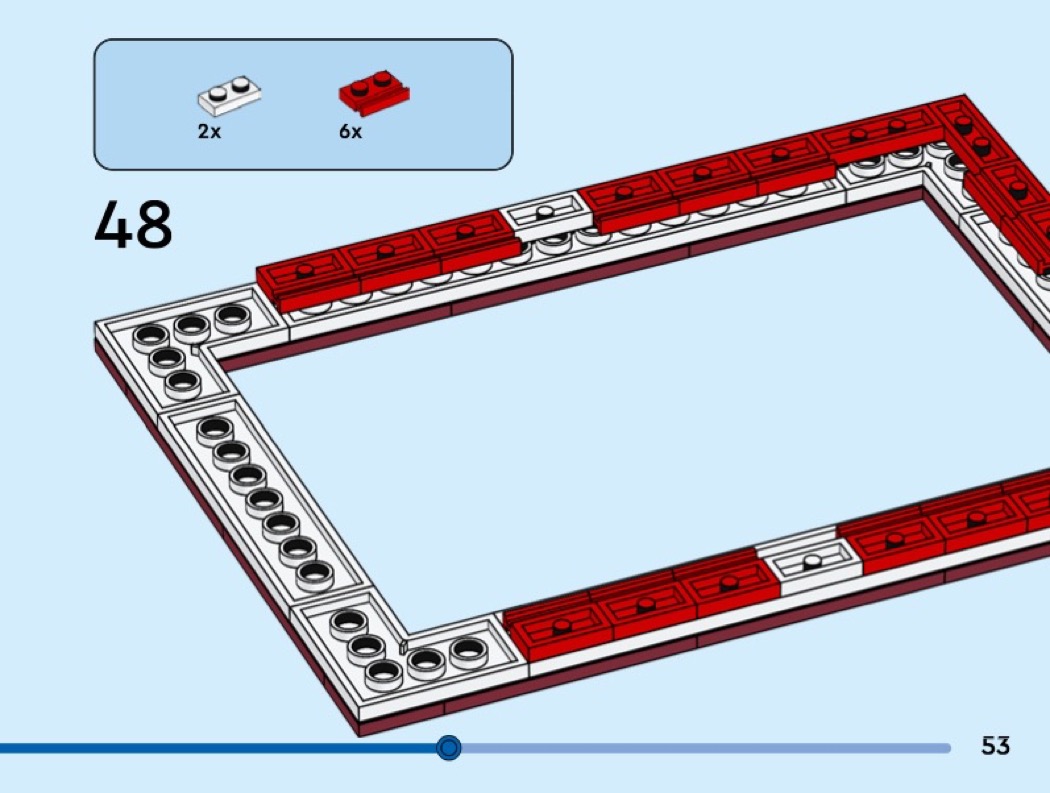 2x
6x

48

53