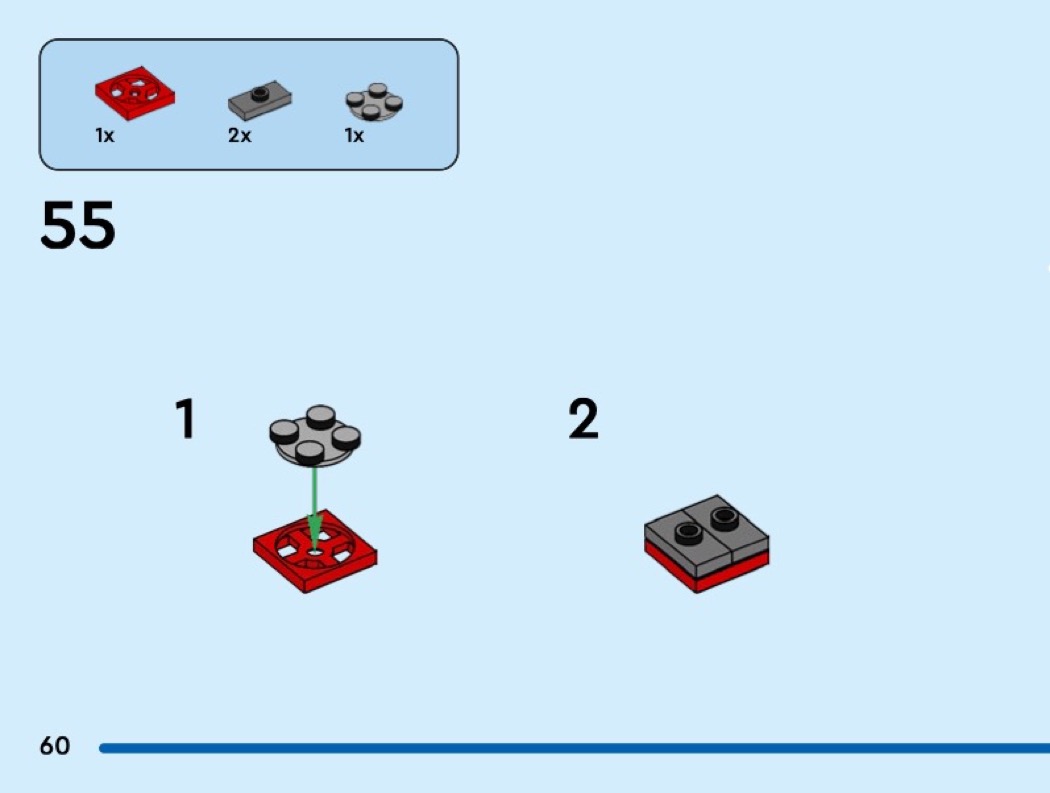 1x
2x
1x

55

1

2

60