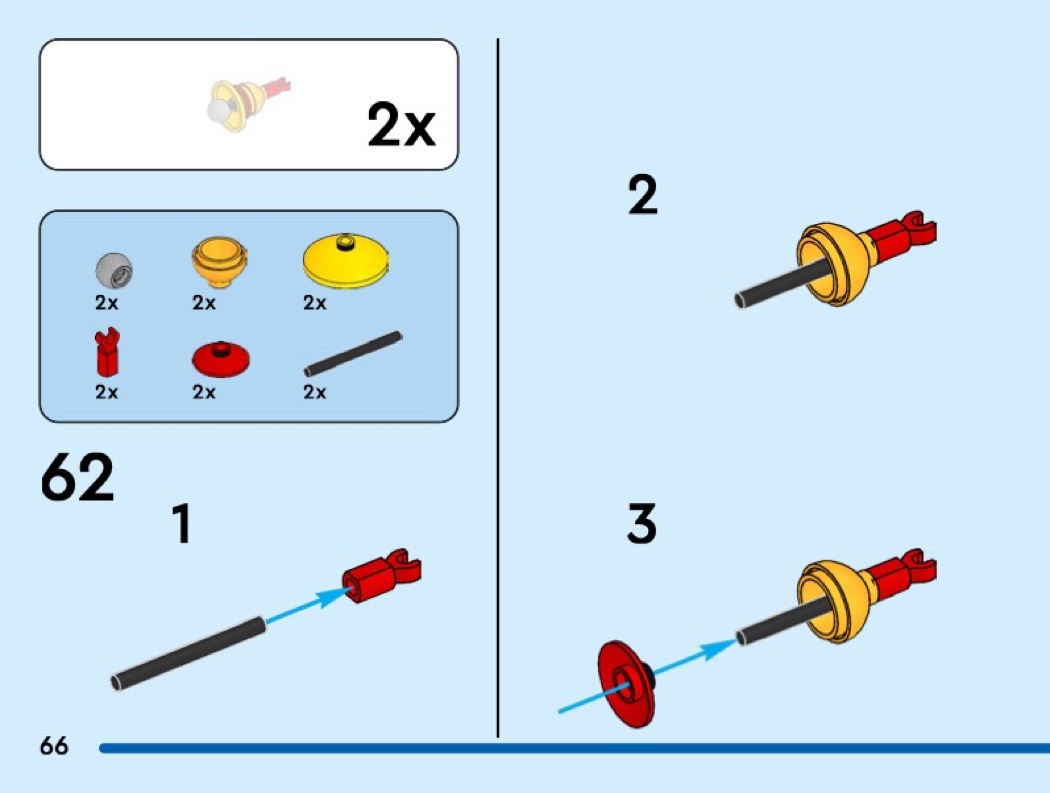 2x

2x 2x 2x
2x 2x 2x

62
1

2

3

66