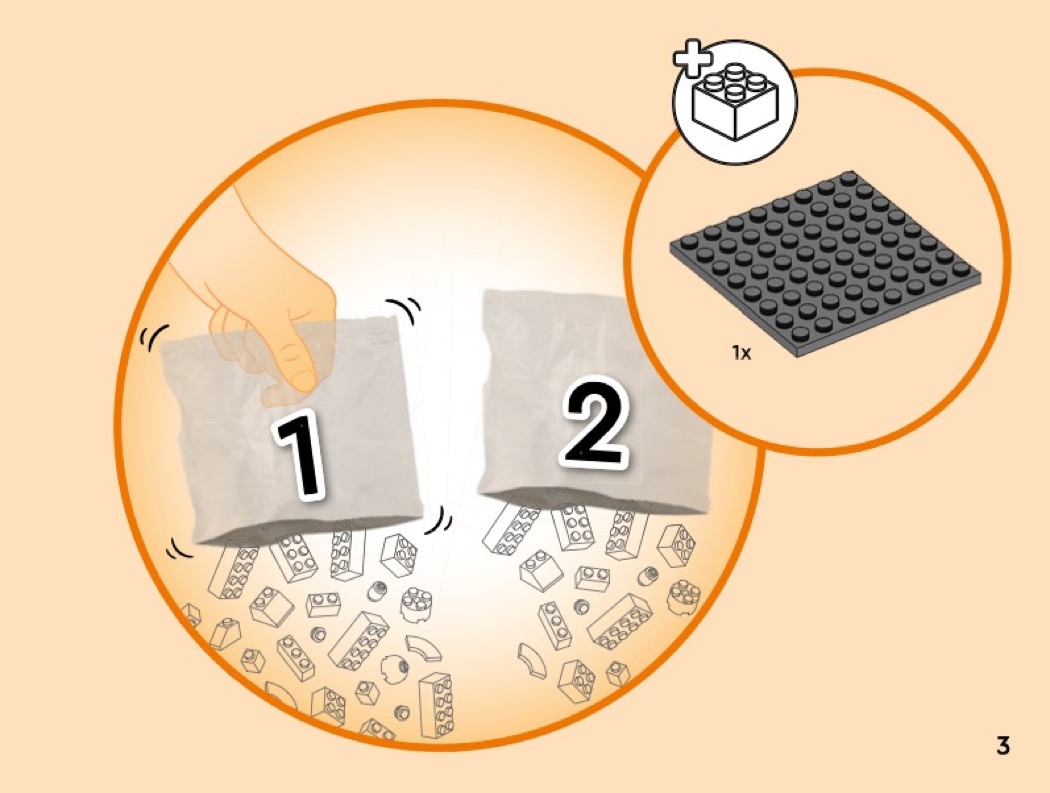 1

2

1x

3