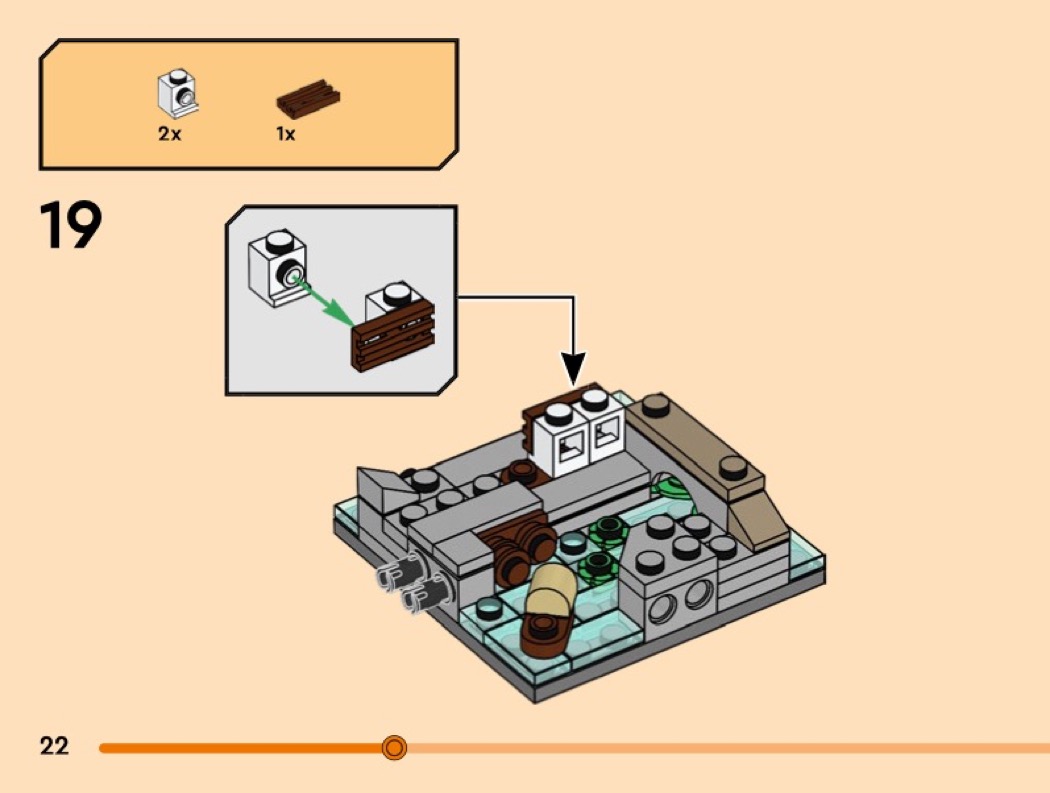 2x
1x

19

22