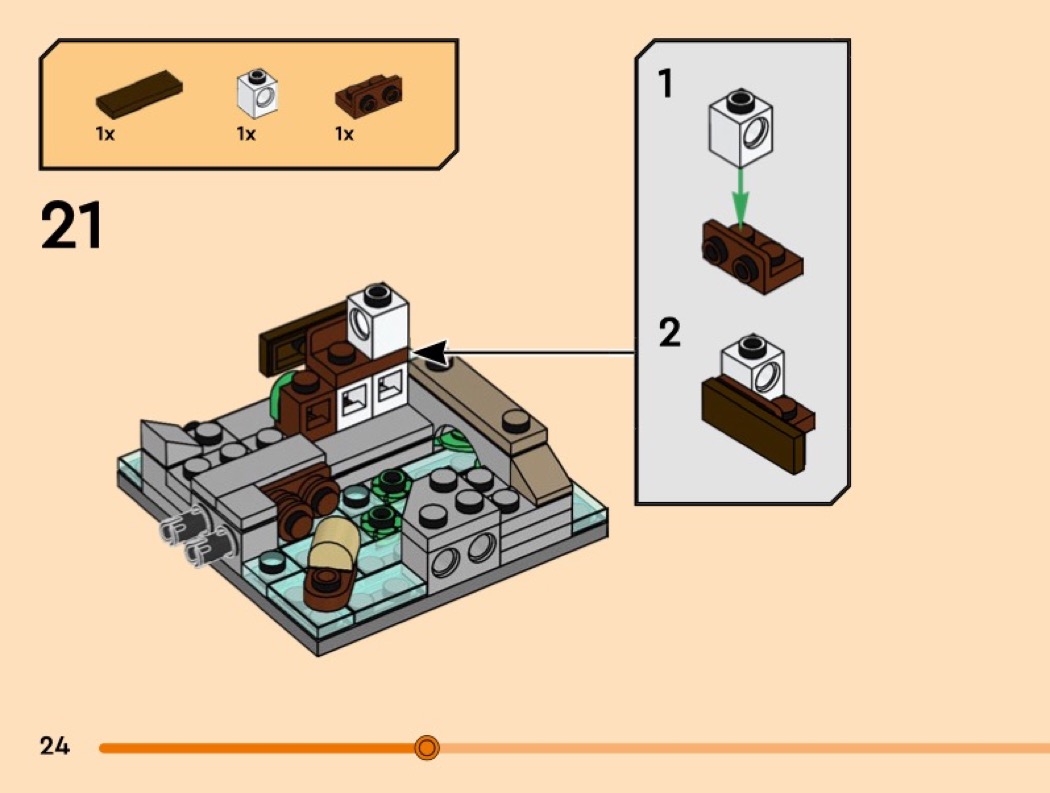 1x 1x 1x

21

1

2

24