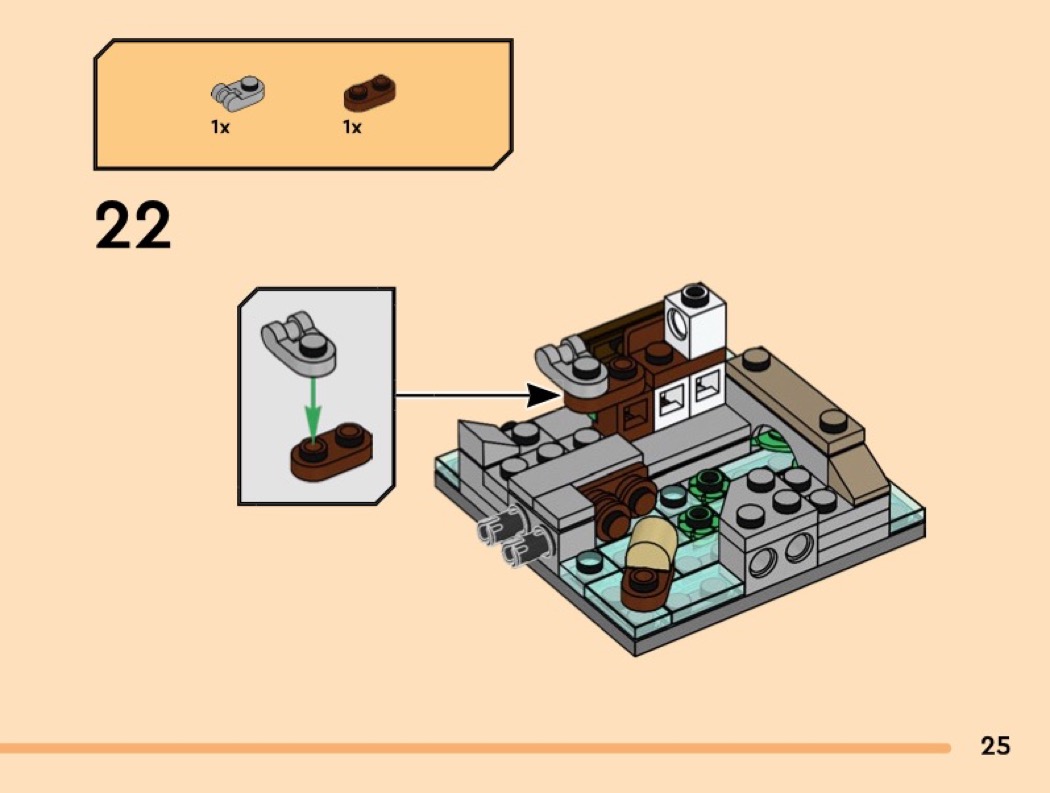 1x
1x

22

25