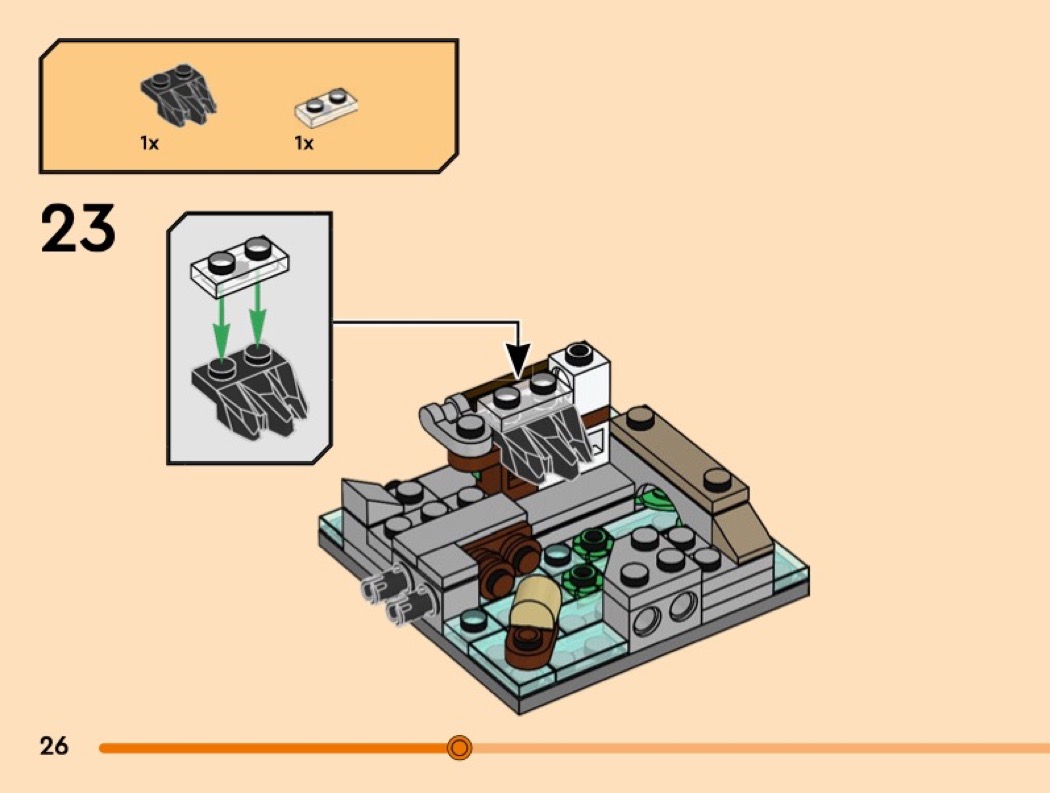 1x

1x

23

26