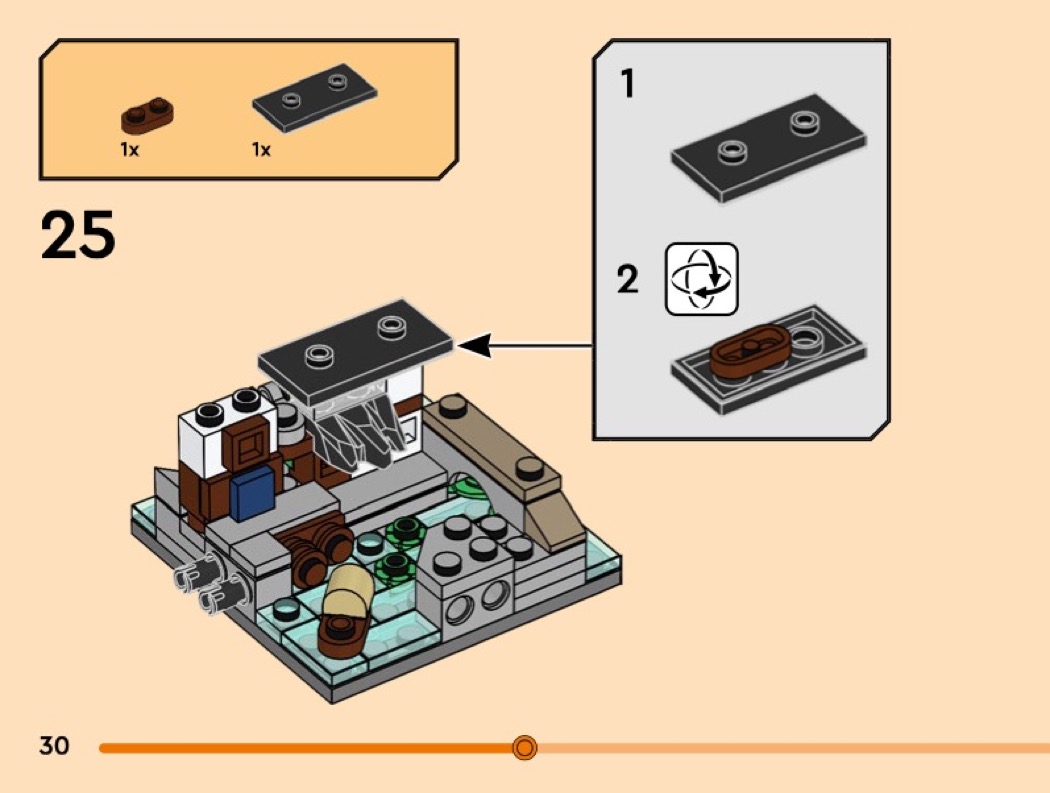 1x 1x

25

1

2

30