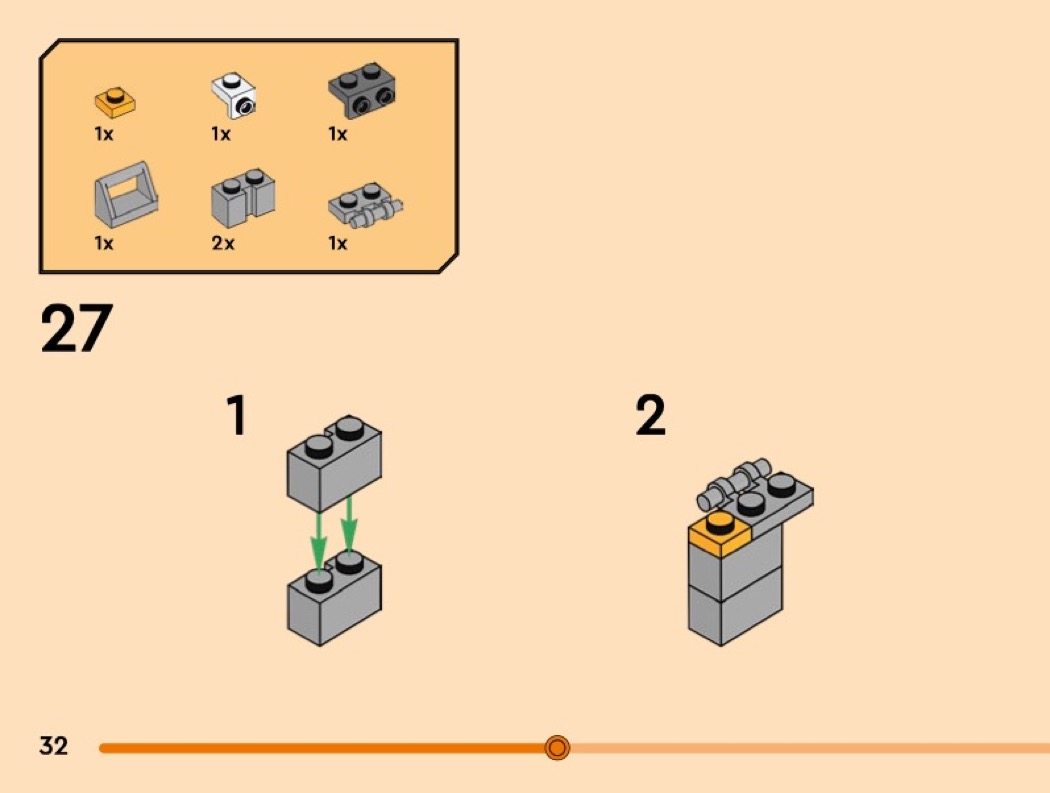 1x
1x
1x
1x
2x
1x

27

1

2

32