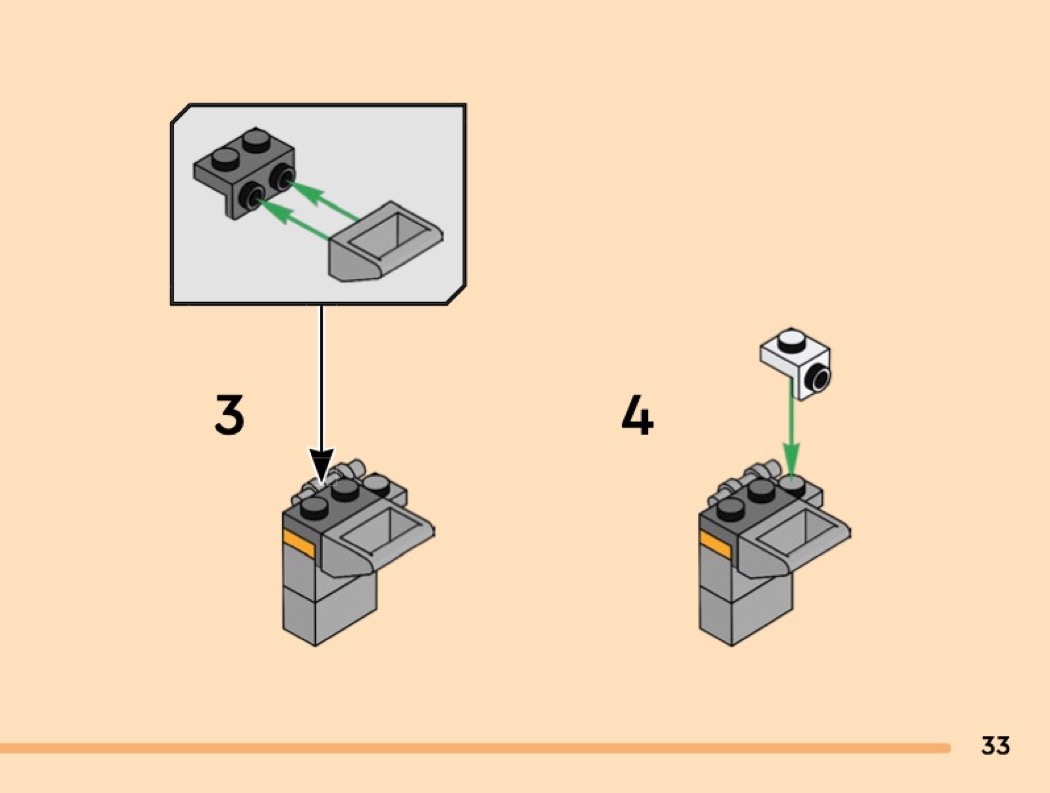 3

4

33