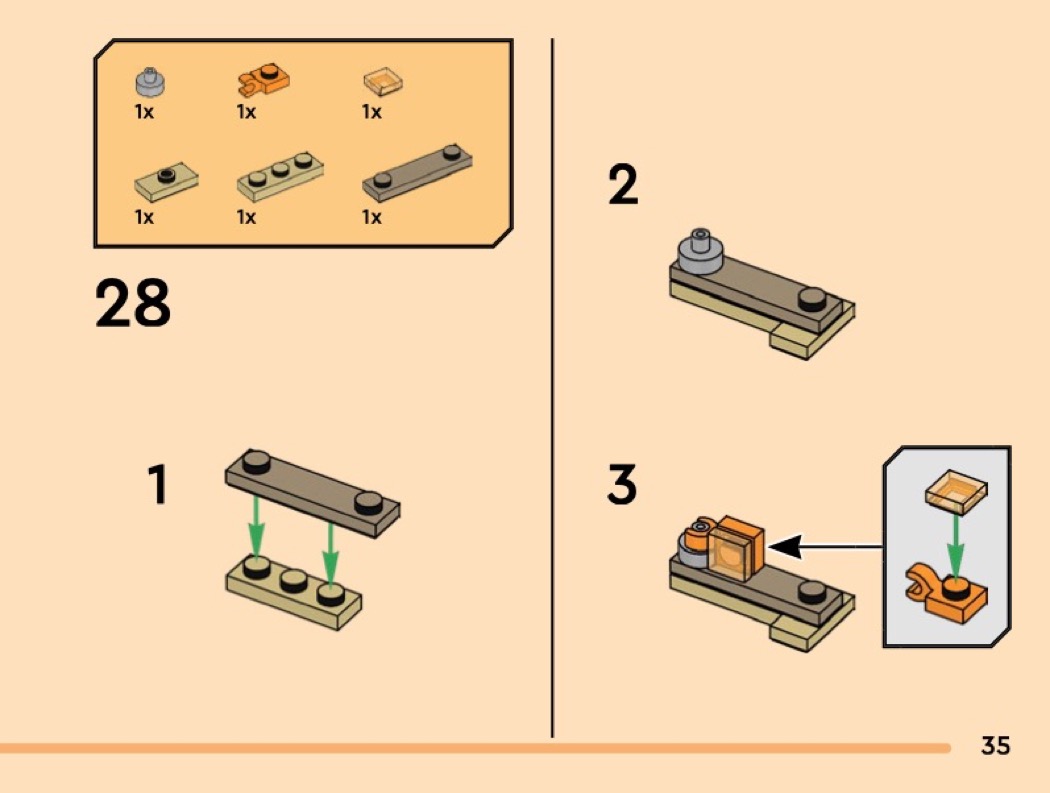 1x 1x 1x

1x 1x 1x

28

1

2

3

35