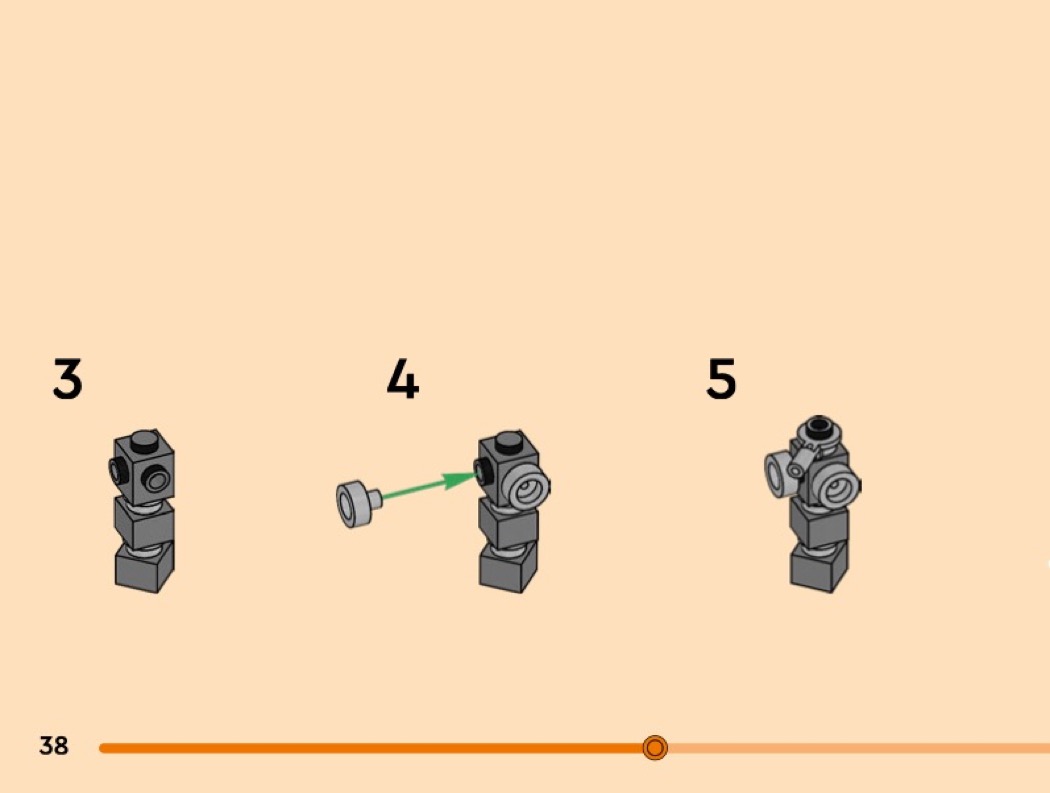 3

4

5

38