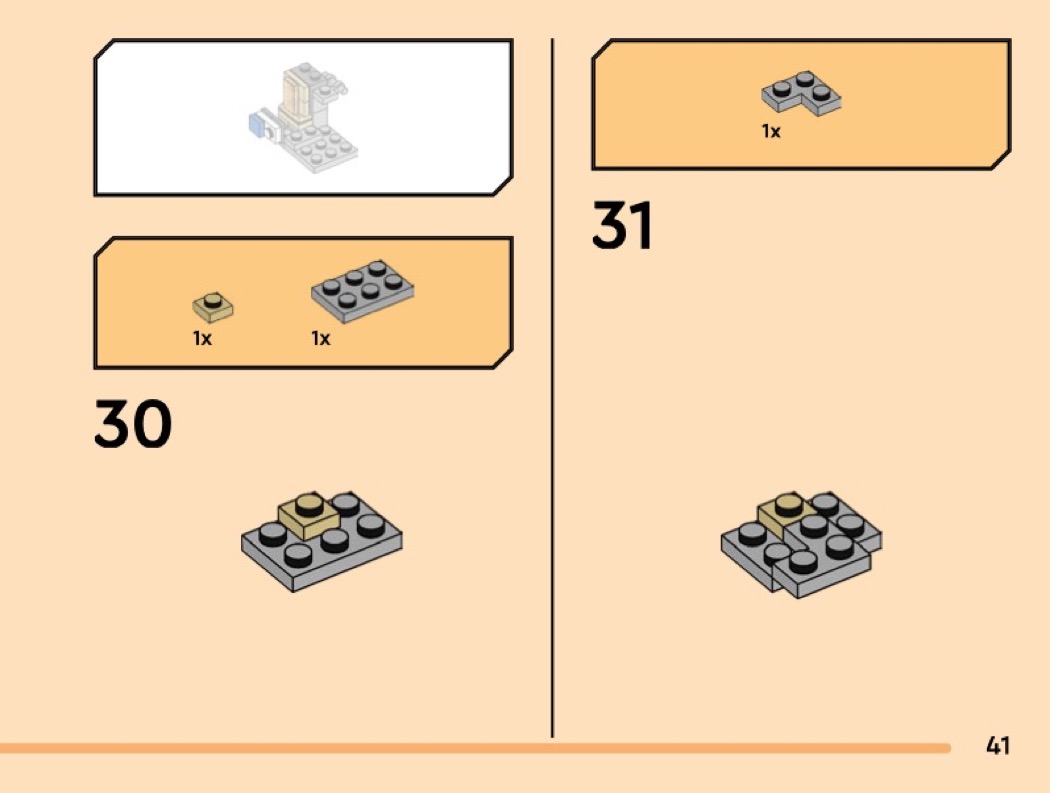 1x 1x

30

1x

31

41