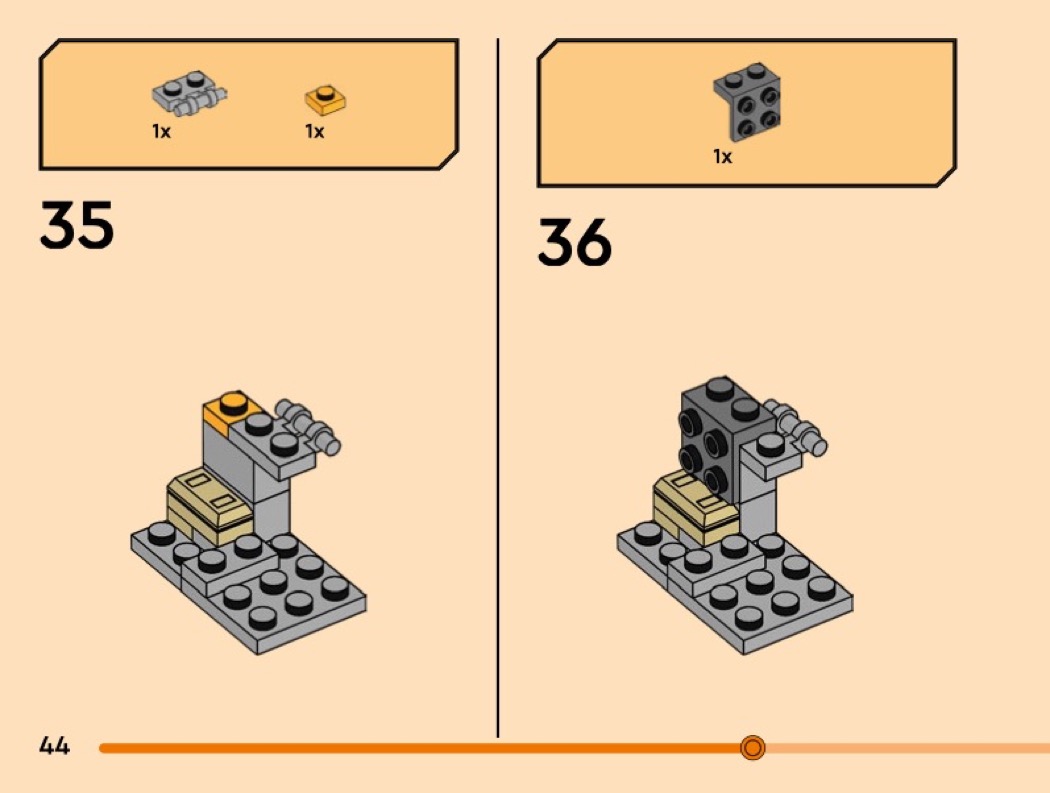 1x 1x

35

1x

36

44