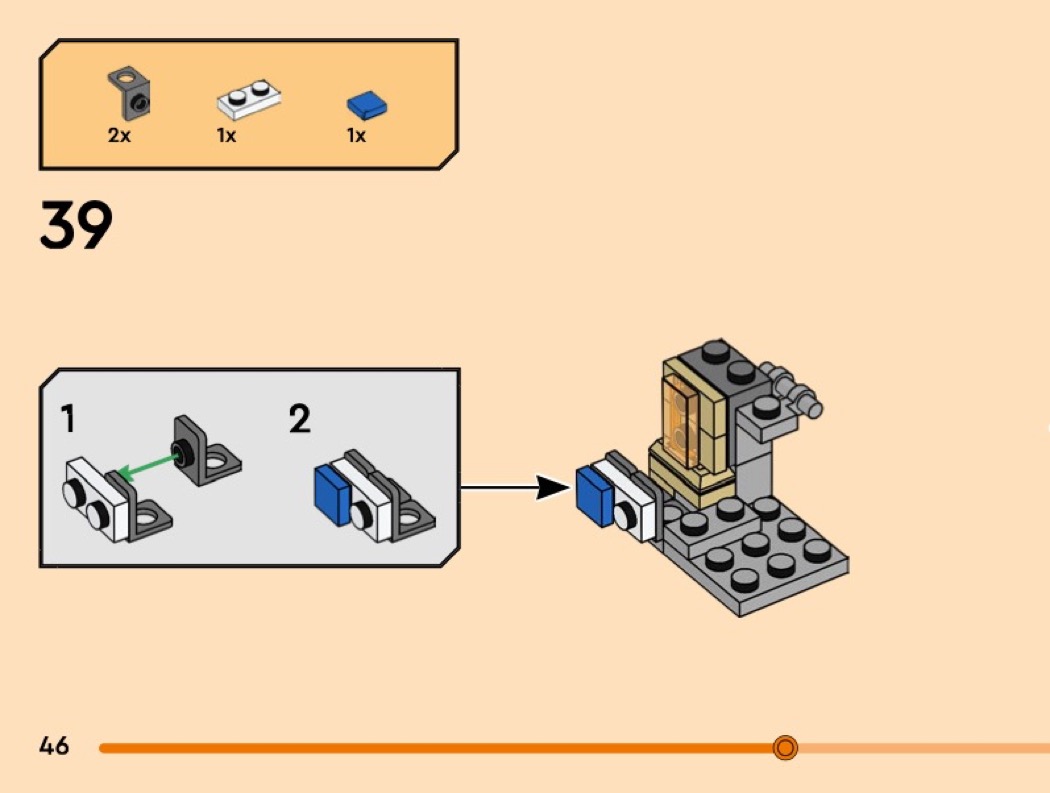 2x 1x 1x

39

1

2

46