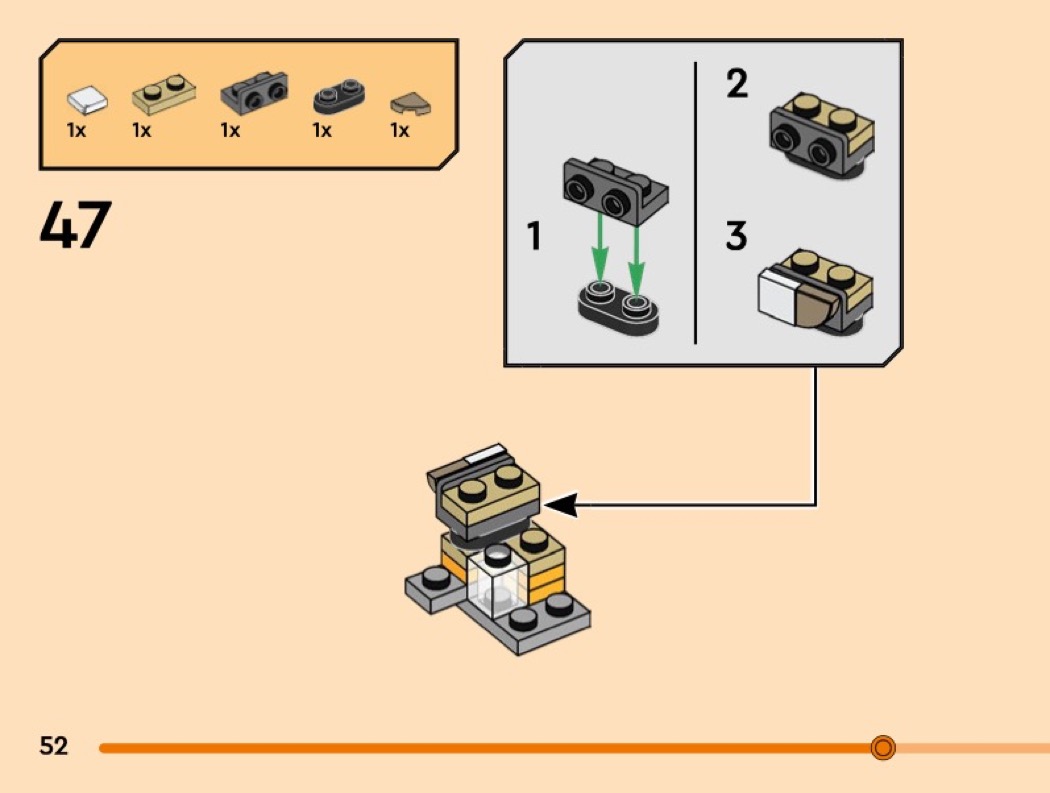 1x 1x 1x 1x 1x

47

1

2

3

52