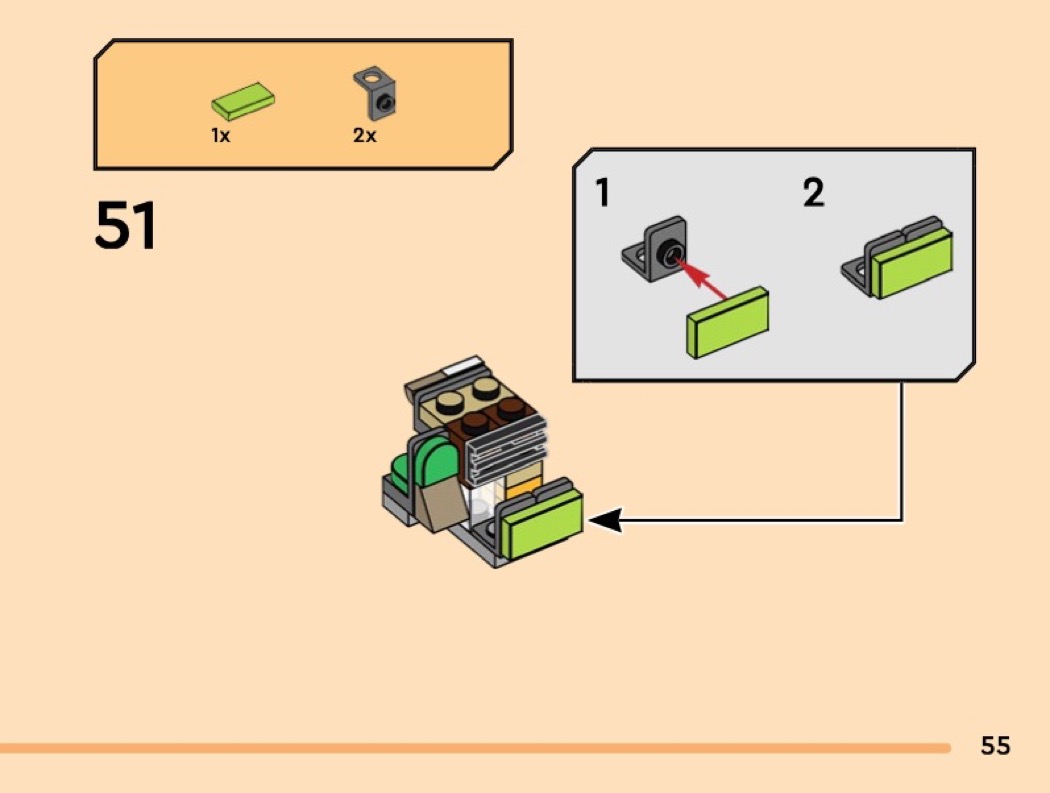 1x
2x

51

1
2

55