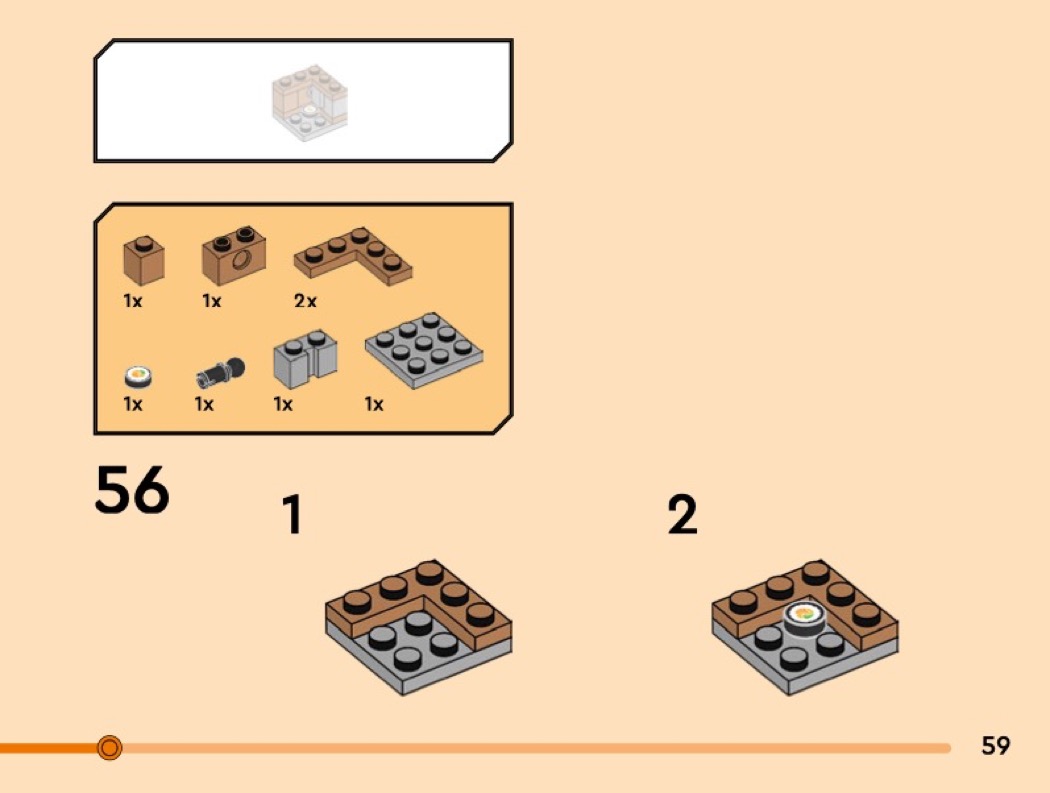 1x 1x 2x

1x 1x 1x 1x

56

1

2

59