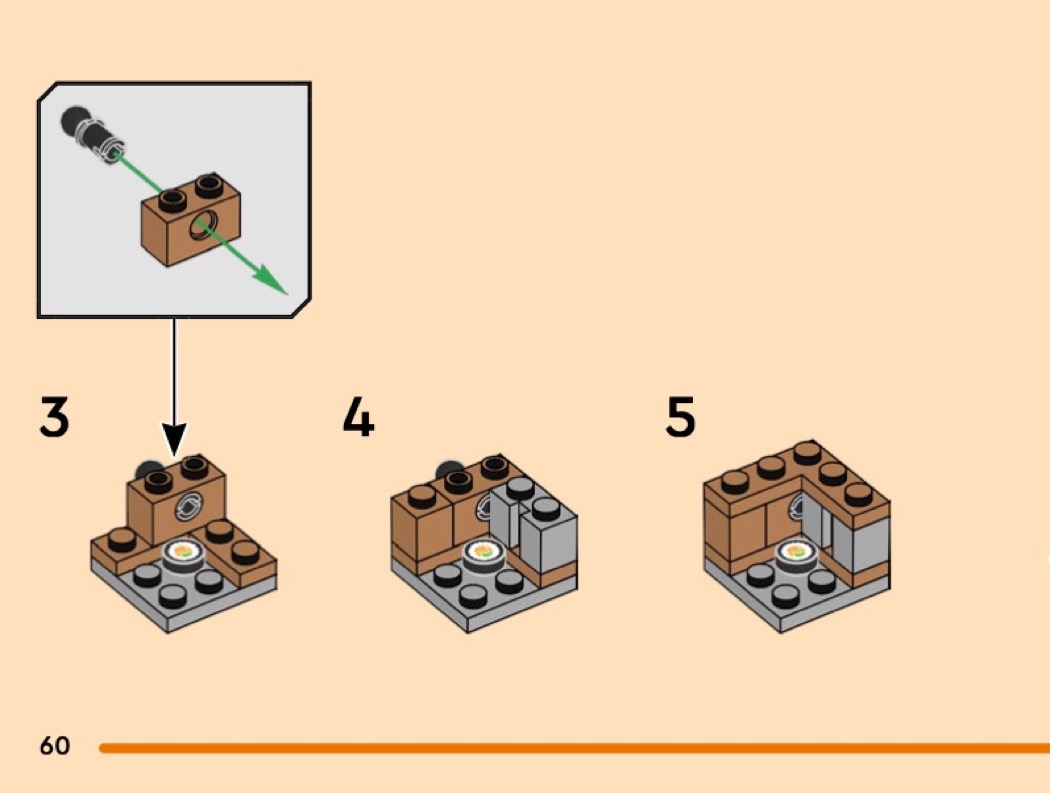 3

4

5

60