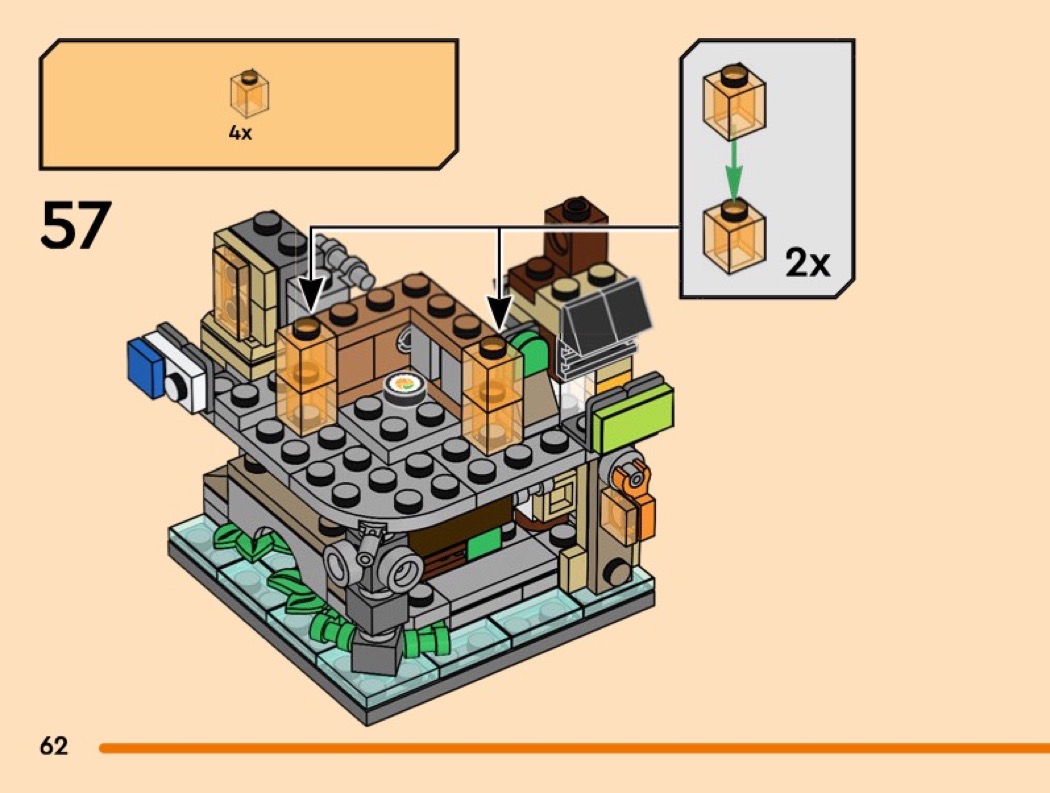 4x

57

2x

62