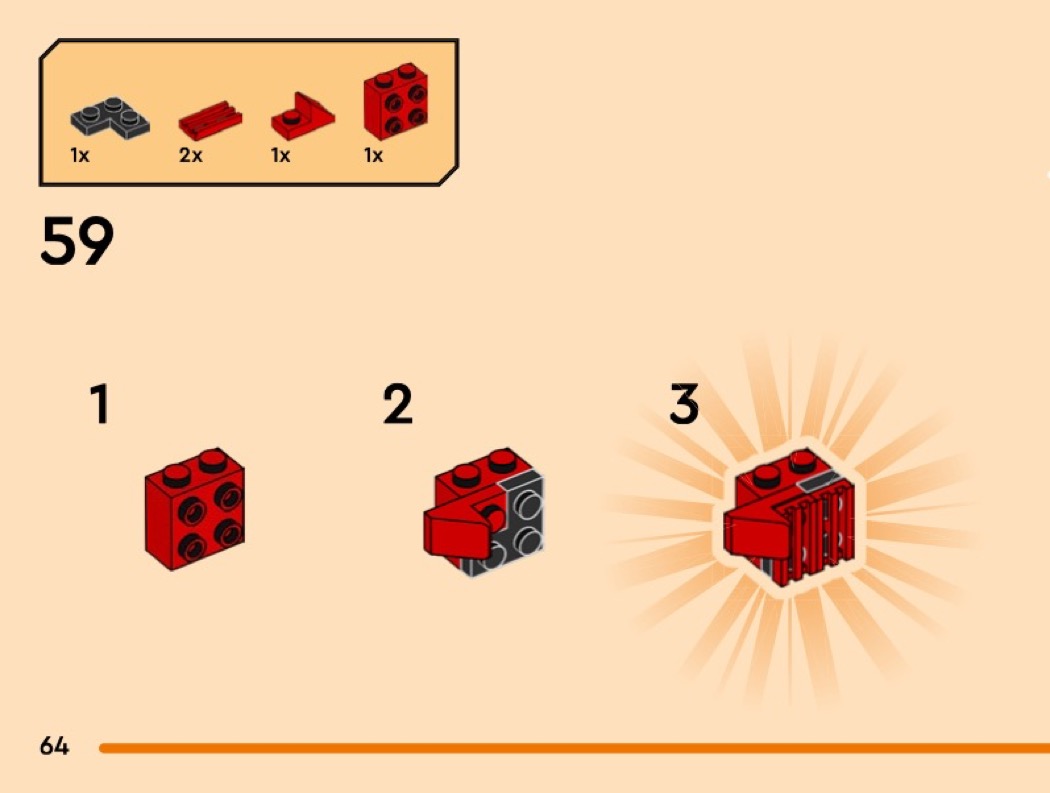 1x 2x 1x 1x

59

1

2

3

64