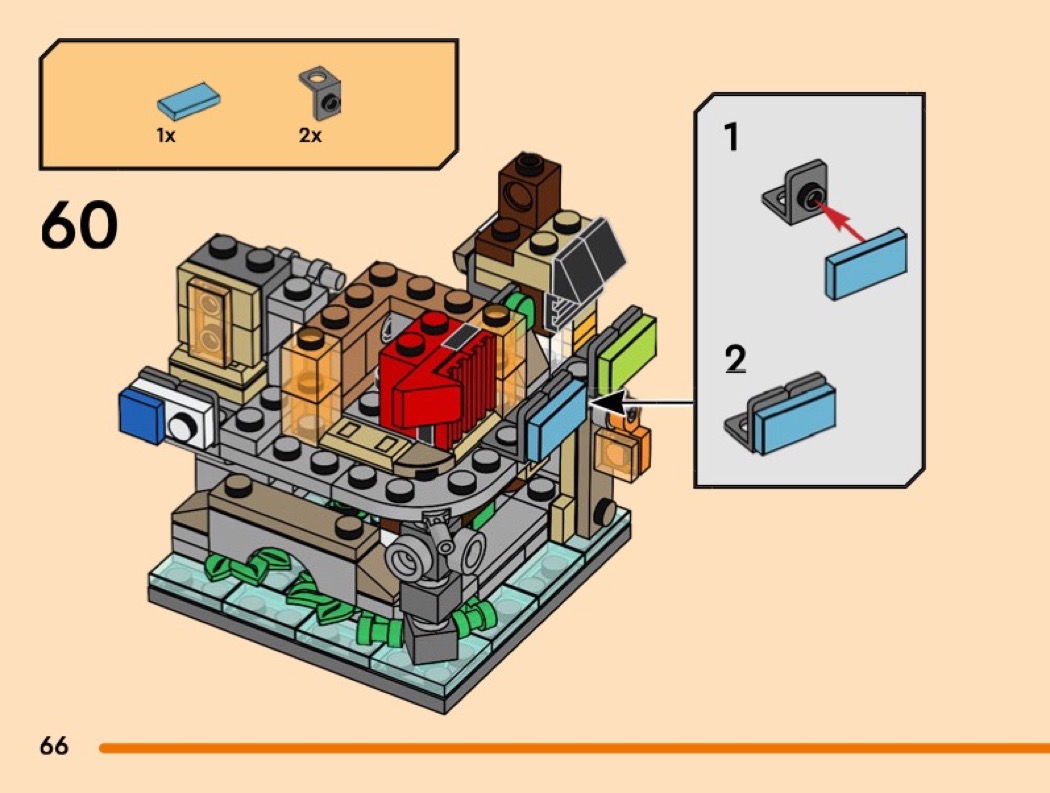 1x
2x

60

1

2

66