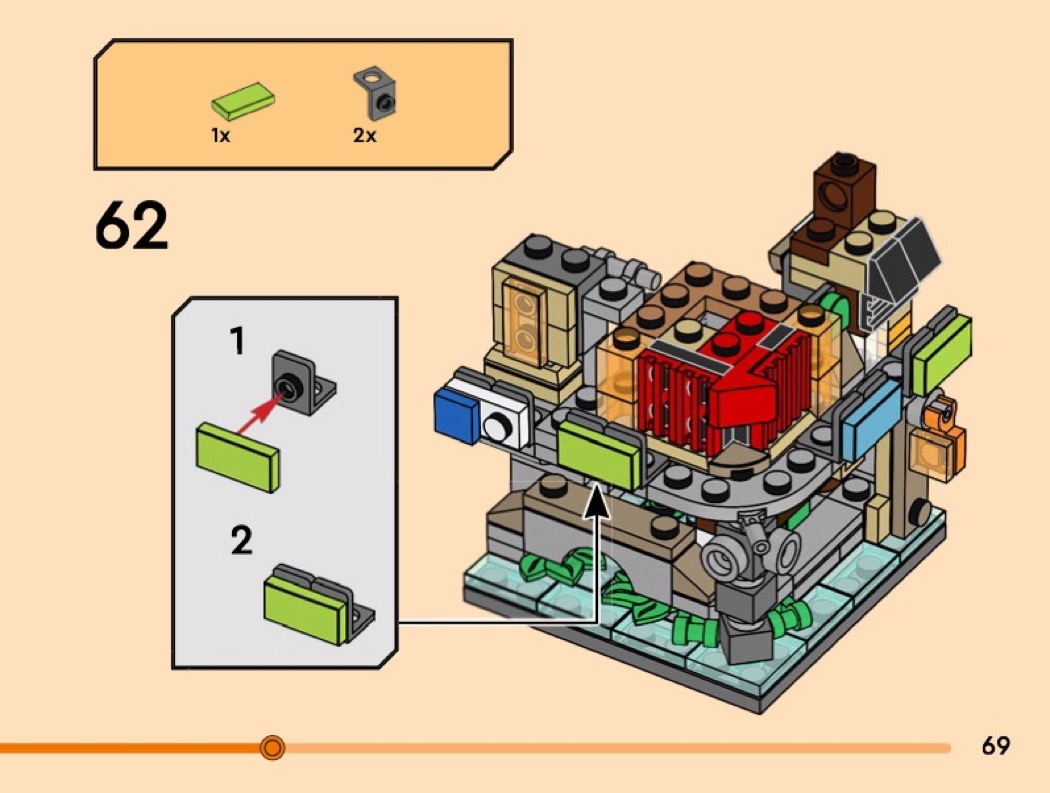 1x 2x

62

1

2

69