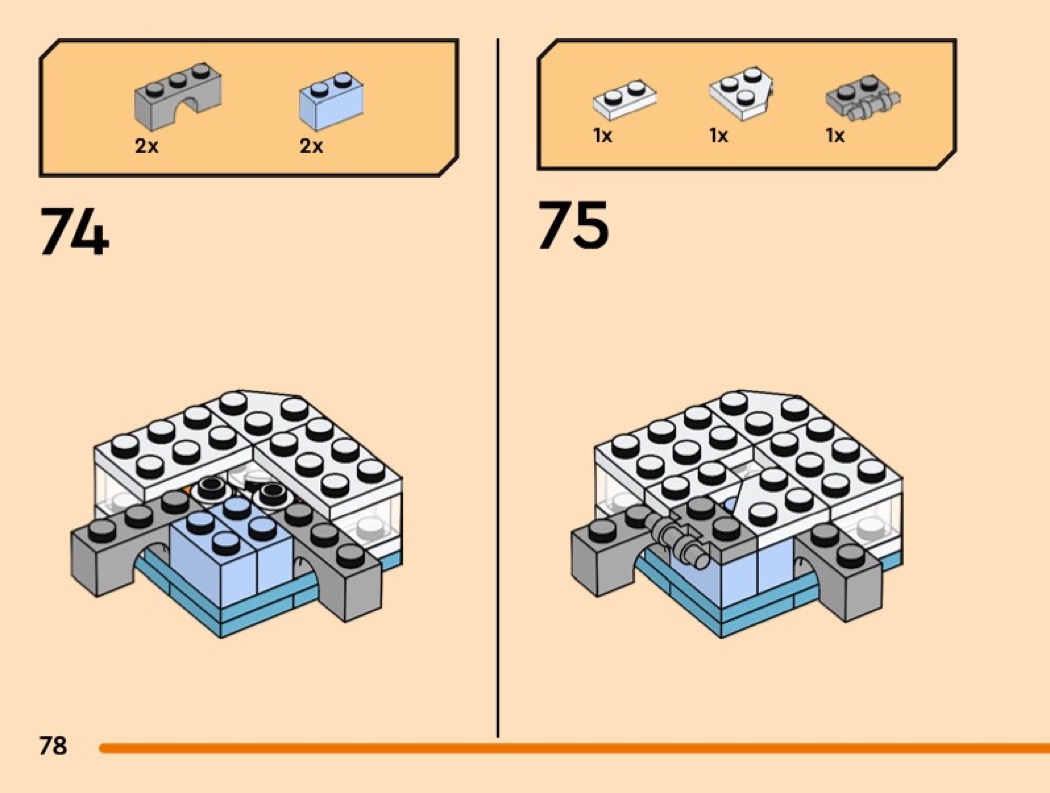 2x 2x

74

1x 1x 1x

75

78