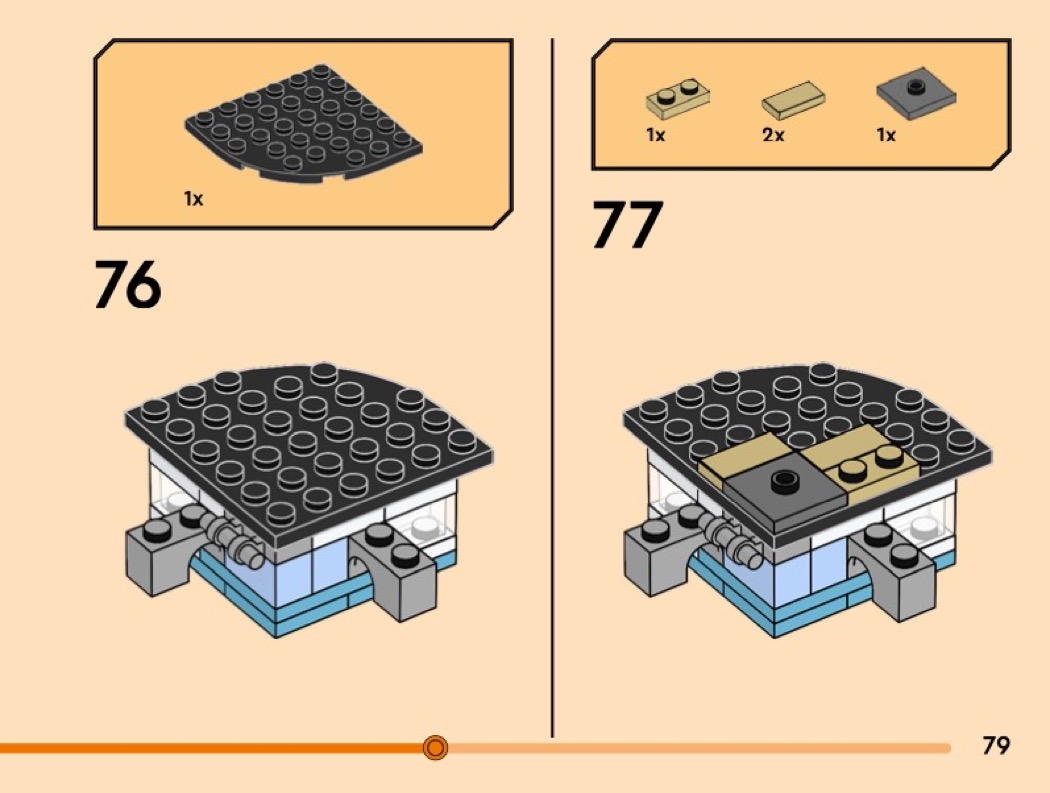 1x

76

1x 2x 1x

77

79