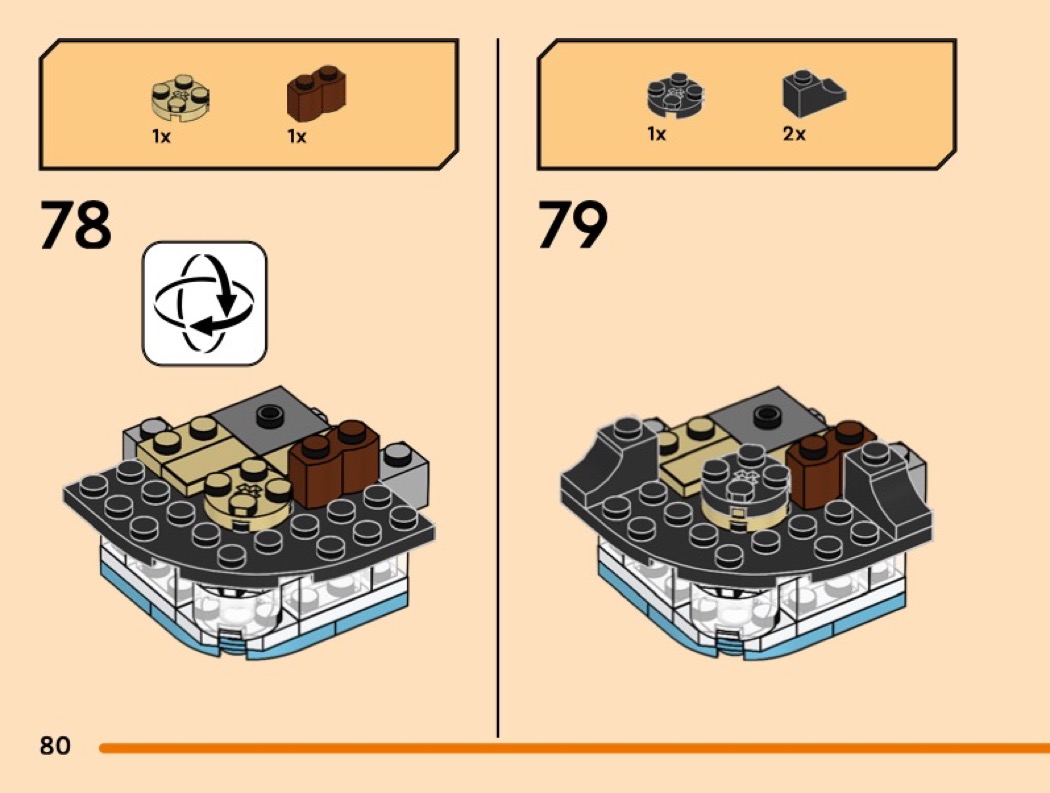 1x
1x

78

1x
2x

79

80