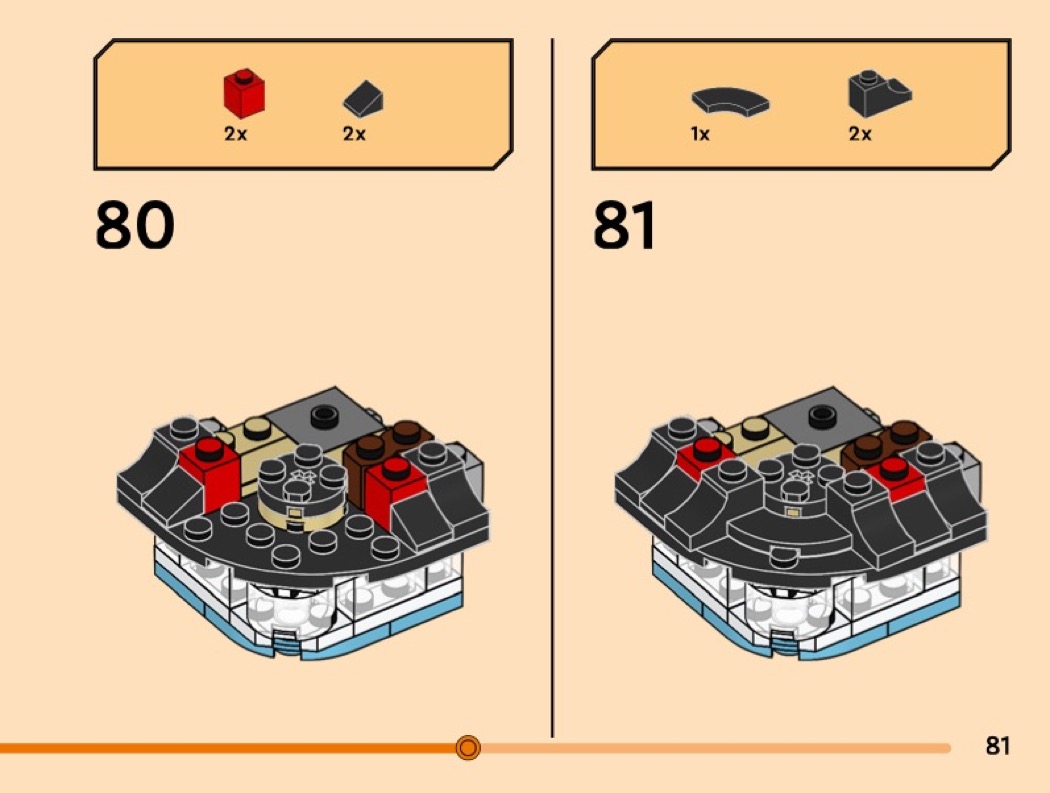 2x 2x

80

1x 2x

81

81